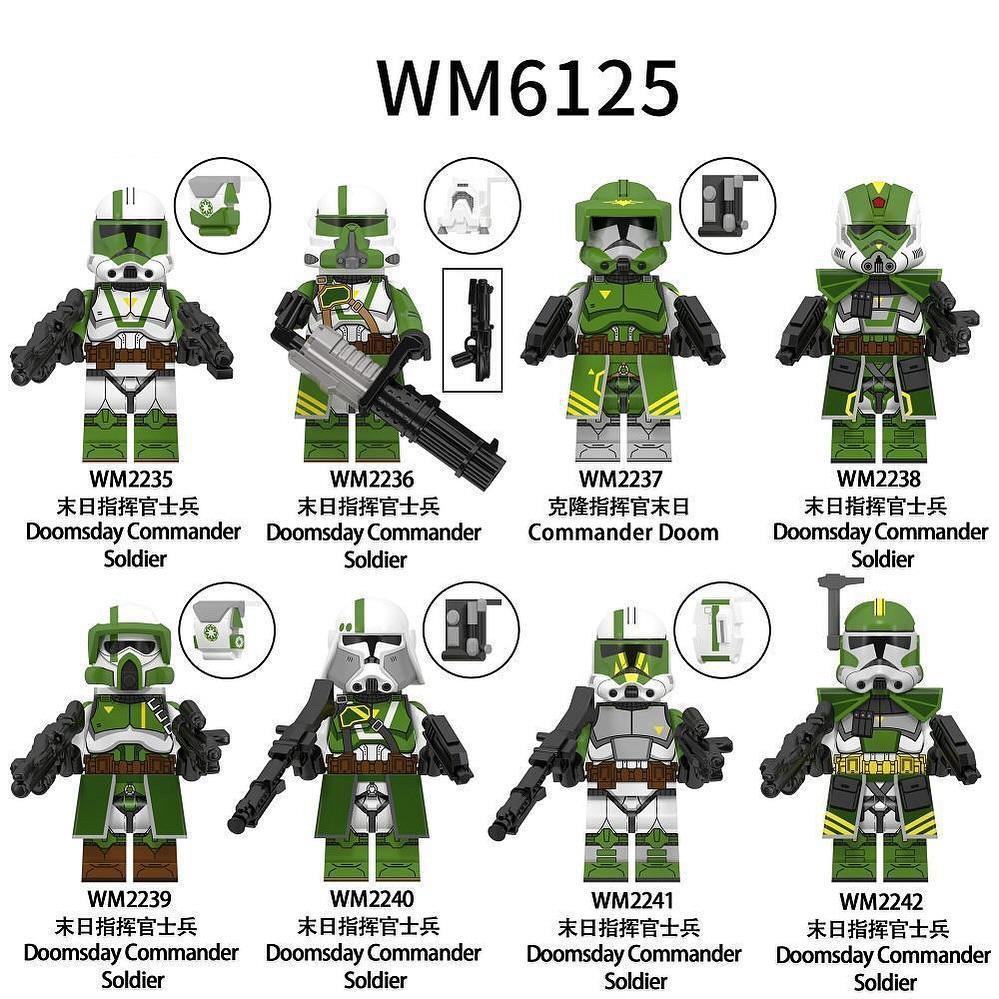 WM6125

WM2235
末日指挥官士兵
Doomsday Commander Soldier

WM2236
末日指挥官士兵
Doomsday Commander Soldier

WM2237
克隆指挥官末日
Commander Doom

WM2238
末日指挥官士兵
Doomsday Commander Soldier

WM2239
末日指挥官士兵
Doomsday Commander Soldier

WM2240
末日指挥官士兵
Doomsday Commander Soldier

WM2241
末日指挥官士兵
Doomsday Commander Soldier

WM2242
末日指挥官士兵
Doomsday Commander Soldier