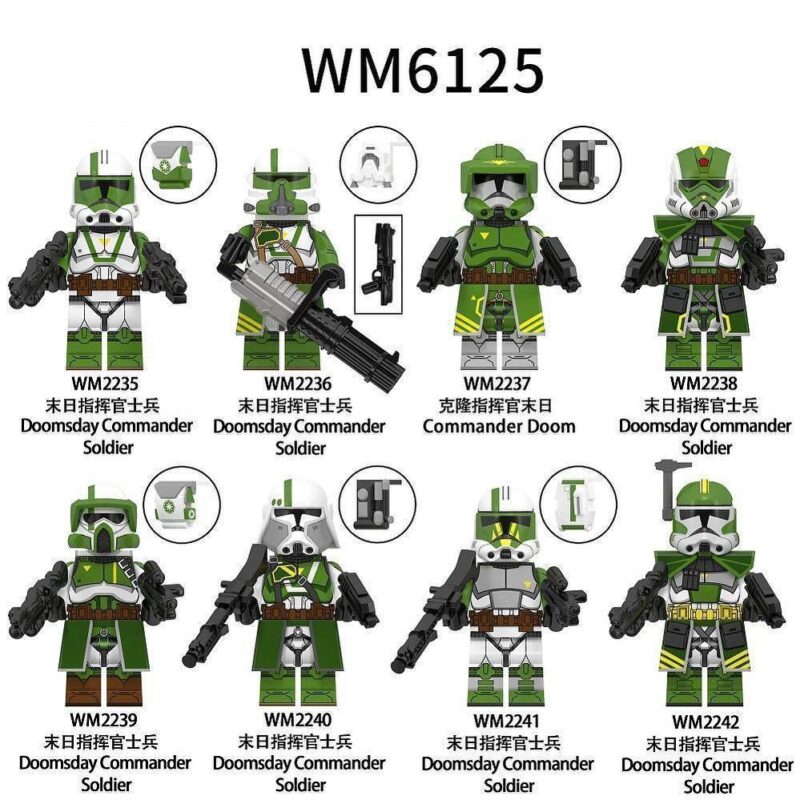 WM6125

WM2235
末日指挥官士兵
Doomsday Commander Soldier

WM2236
末日指挥官士兵
Doomsday Commander Soldier

WM2237
克隆指挥官末日
Commander Doom

WM2238
末日指挥官士兵
Doomsday Commander Soldier

WM2239
末日指挥官士兵
Doomsday Commander Soldier

WM2240
末日指挥官士兵
Doomsday Commander Soldier

WM2241
末日指挥官士兵
Doomsday Commander Soldier

WM2242
末日指挥官士兵
Doomsday Commander Soldier