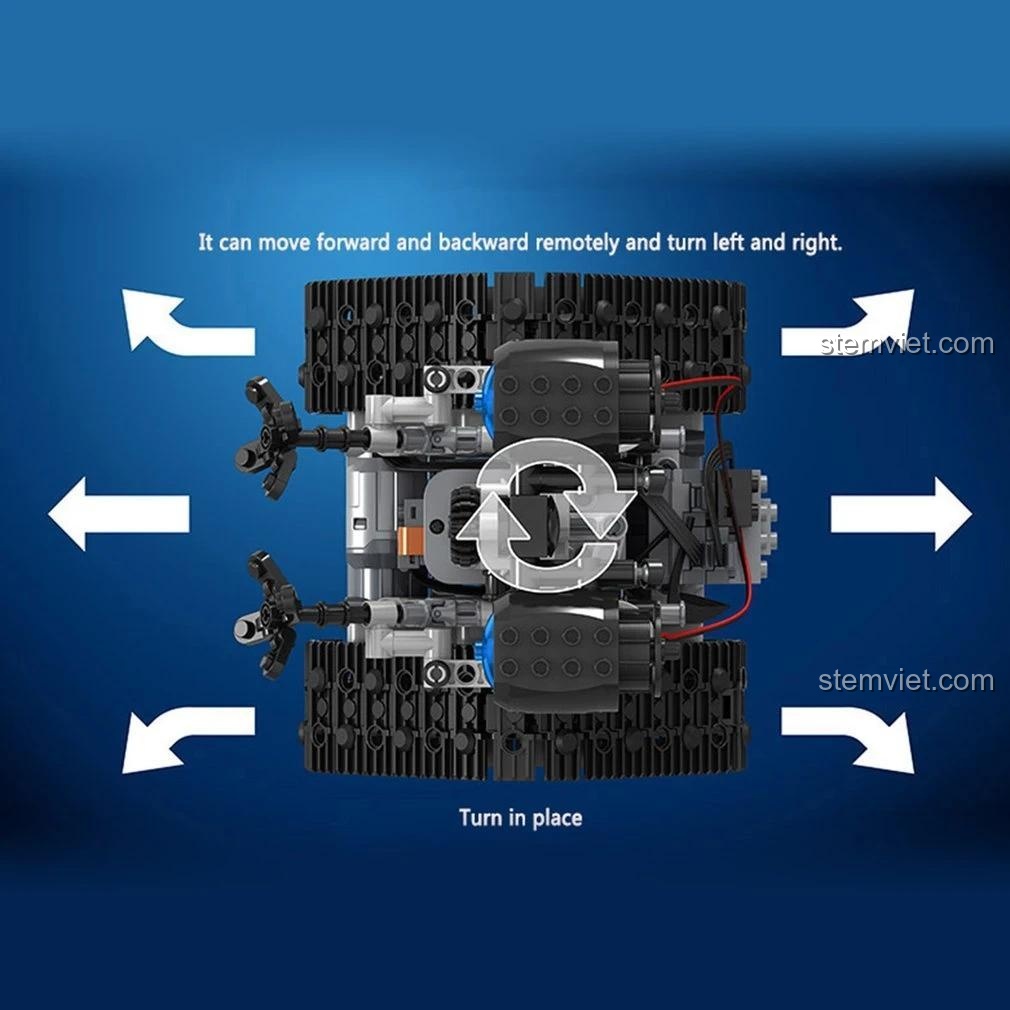 It can move forward and backward remotely and turn left and right.

stemviet.com

stemviet.com

Turn in place