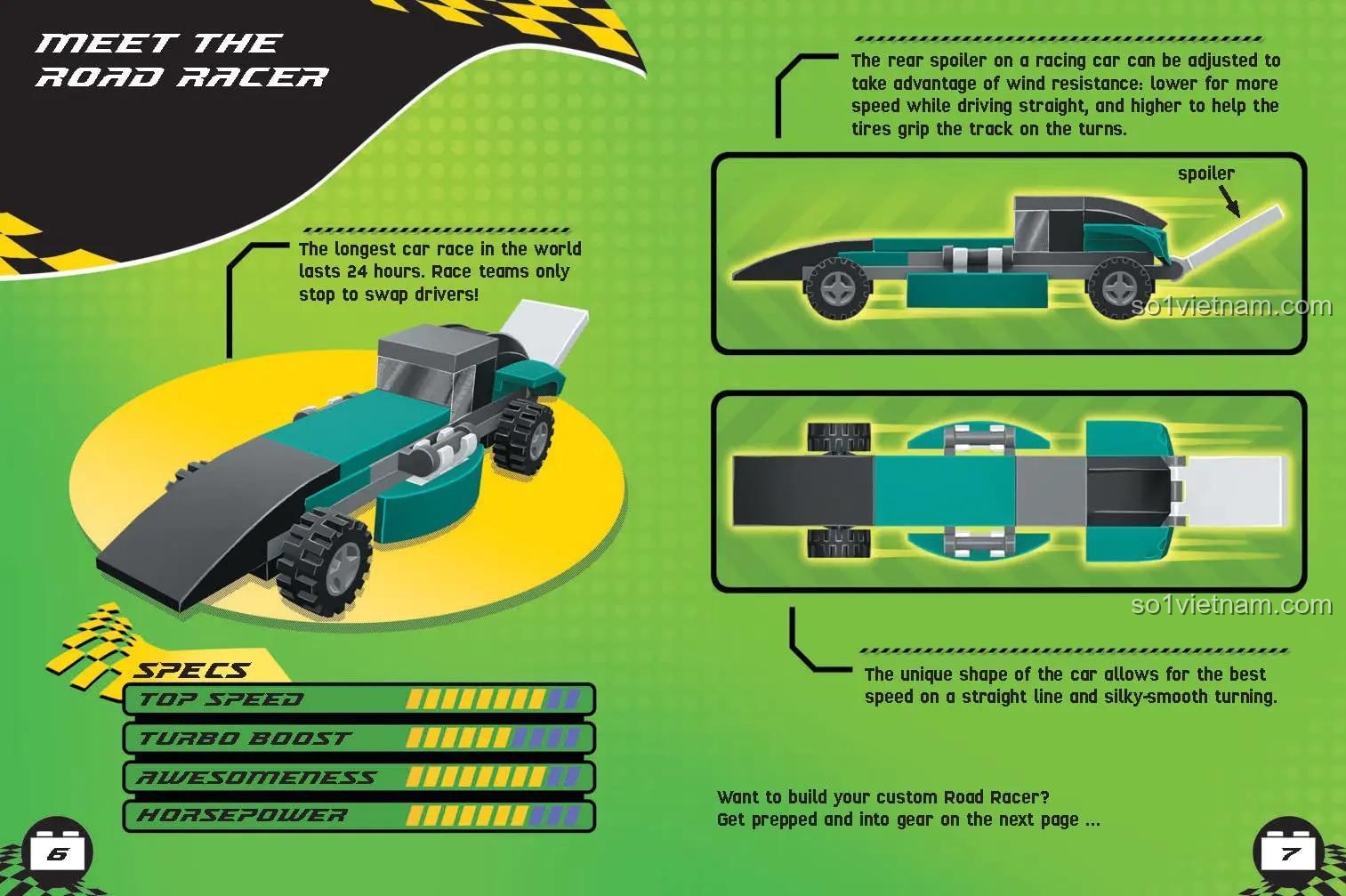 MEET THE ROAD RACER

The longest car race in the world lasts 24 hours. Race teams only stop to swap drivers!

SPECS

TOP SPEED

TURBO BOOST

AWESOMENESS

HORSEPOWER

6

The rear spoiler on a racing car can be adjusted to take advantage of wind resistance: lower for more speed while driving straight, and higher to help the tires grip the track on the turns.

spoiler

so1vietnam.com

so1vietnam.com

The unique shape of the car allows for the best speed on a straight line and silky-smooth turning.

Want to build your custom Road Racer?
Get prepped and into gear on the next page ...

7