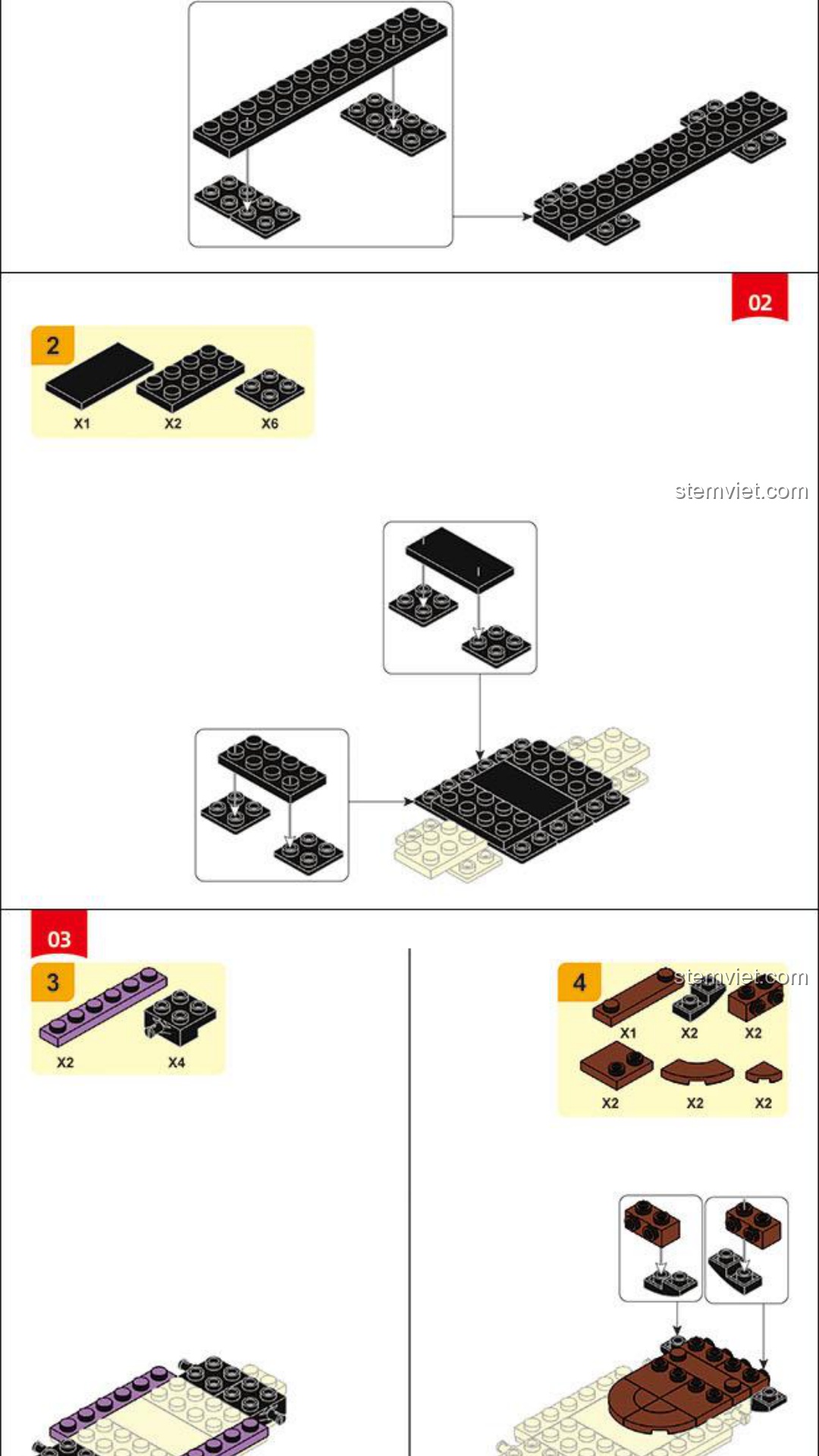 02

2

X1 X2 X6

stemviet.com

03

3

X2 X4

4

stemviet.com

X1 X2 X2

X2 X2 X2