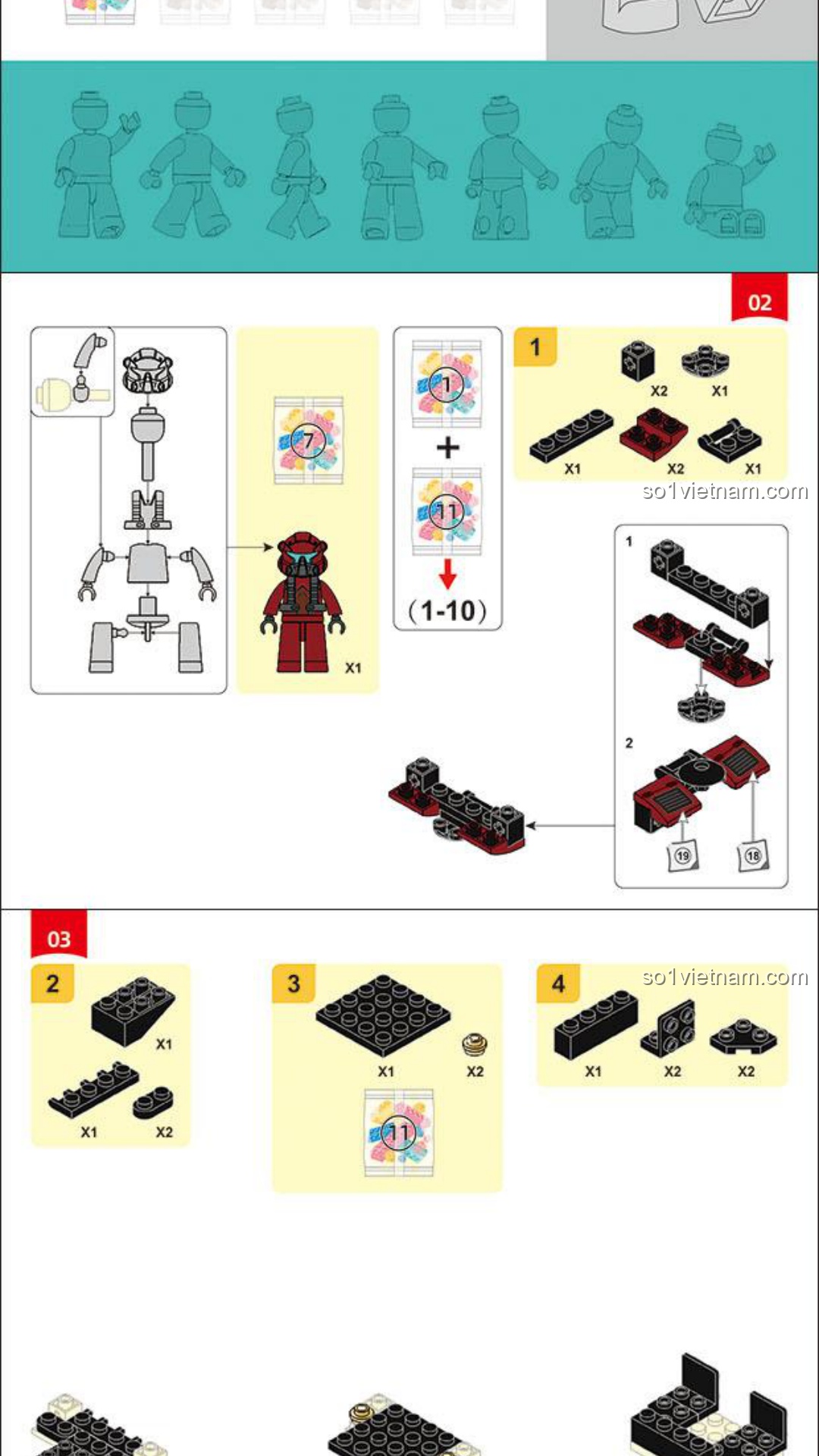 02

7

X1

1

+

11

(1-10)

1

X2 X1

X1 X2 X1

so1vietnam.com

1

2

19 18

03

2

X1

X1 X2

3

X1 X2

11

4

so1vietnam.com

X1 X2 X2