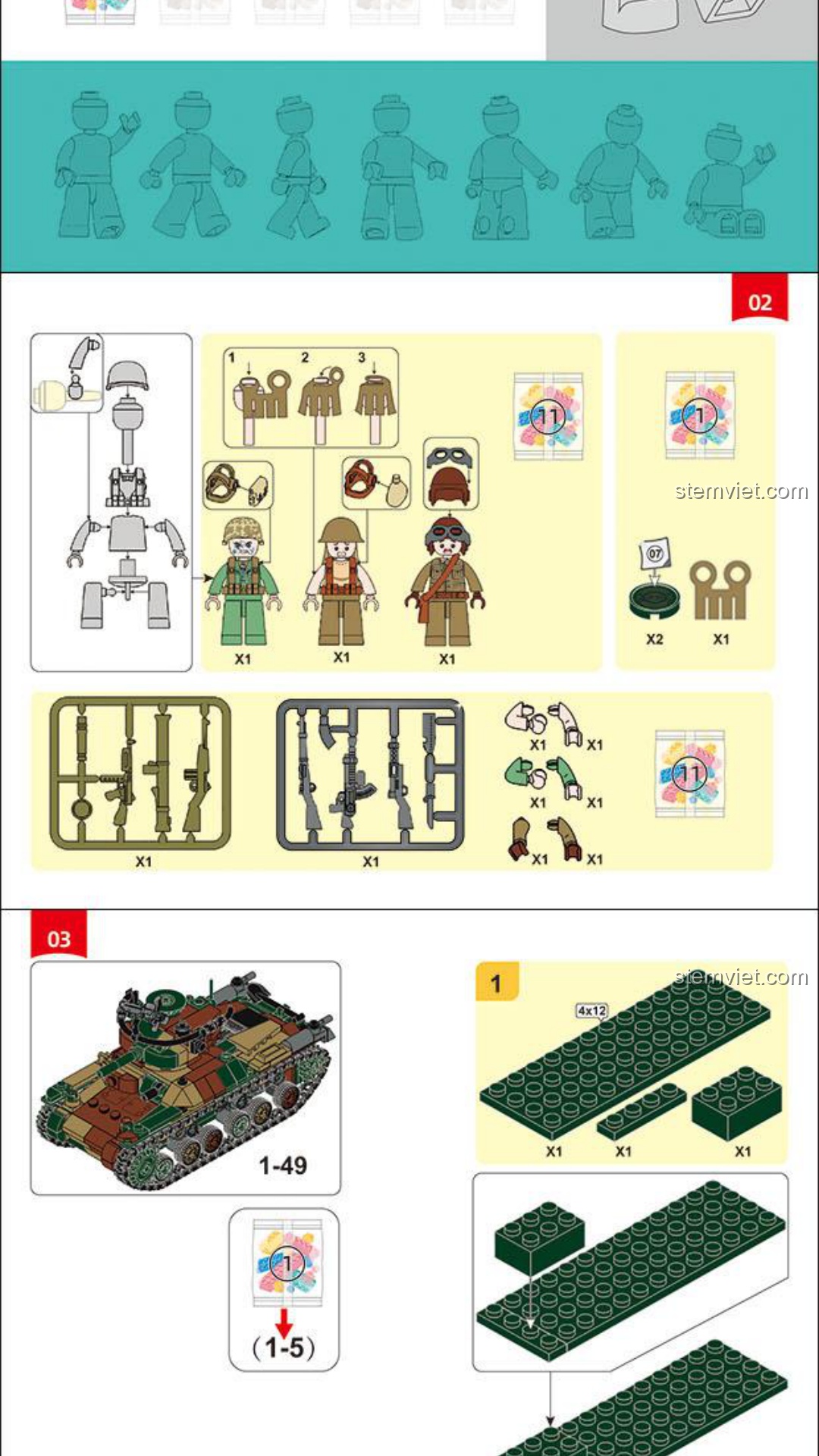 02

1 2 3

11

1

stemviet.com

07

X1 X1 X1

X2 X1

X1 X1

X1 X1

X1 X1

X1 X1

11

03

1-49

1

(1-5)

1

stemviet.com

4x12

X1 X1 X1