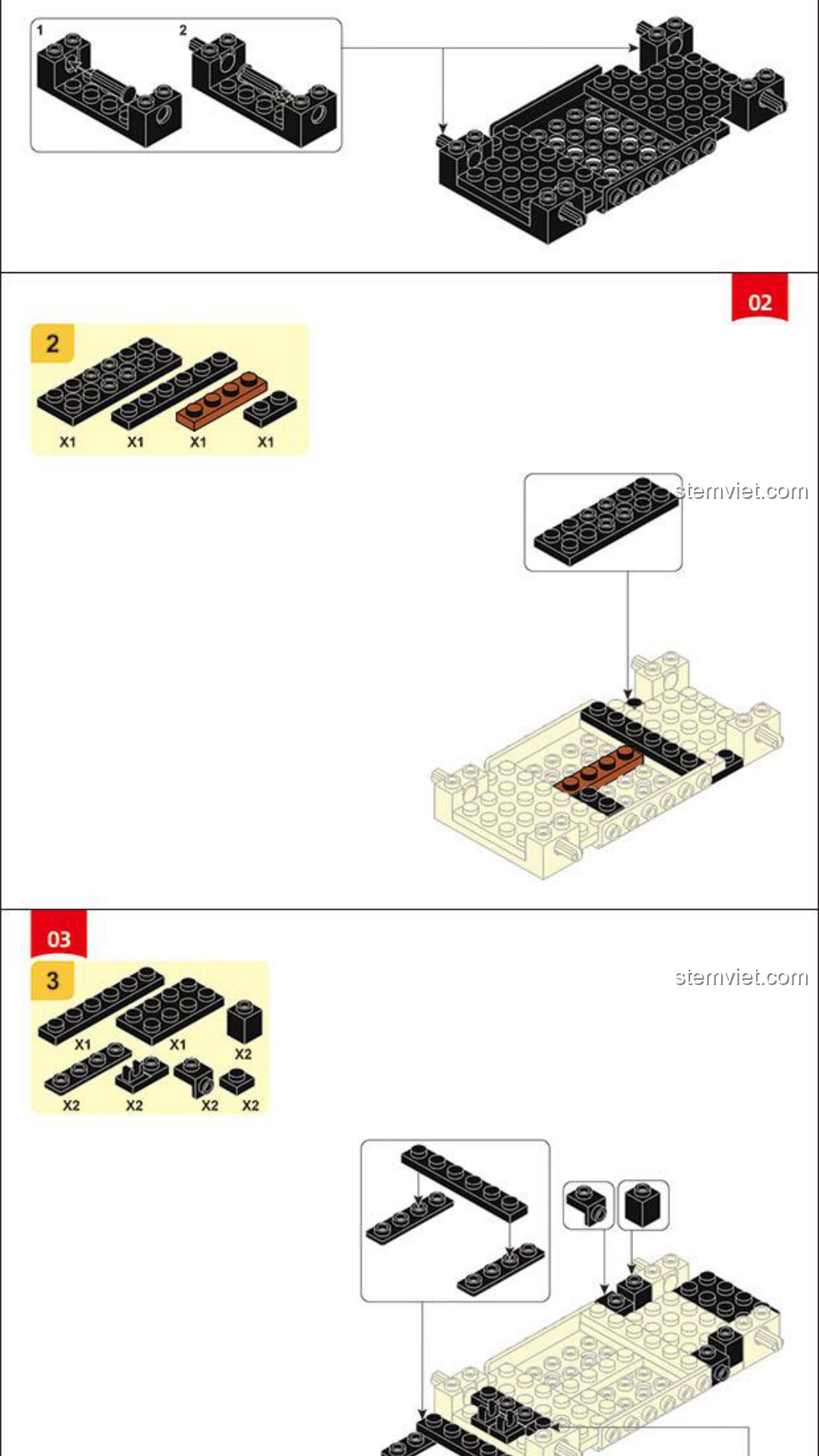 1

2

02

2

X1 X1 X1 X1

stemviet.com

03

3

X1 X1 X2

X2 X2 X2 X2

stemviet.com