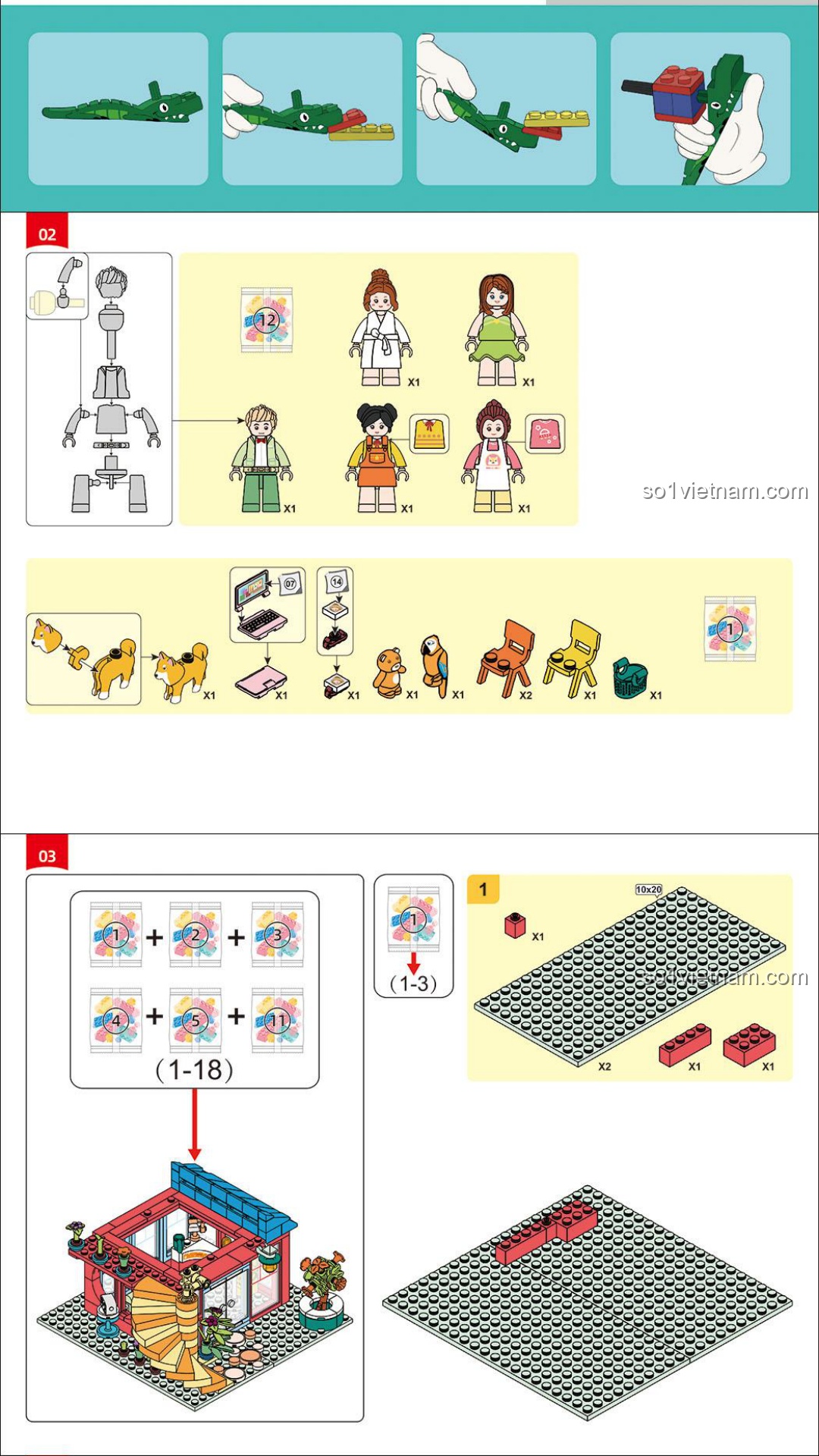 02

12

X1

X1

X1

X1

X1

so1vietnam.com

07

14

X1

X1

X1

X1

X1

X2

X1

X1

1

03

1 + 2 + 3

4 + 5 + 11

(1-18)

1

(1-3)

1

10x20

X1

so1vietnam.com

X2

X1

X1