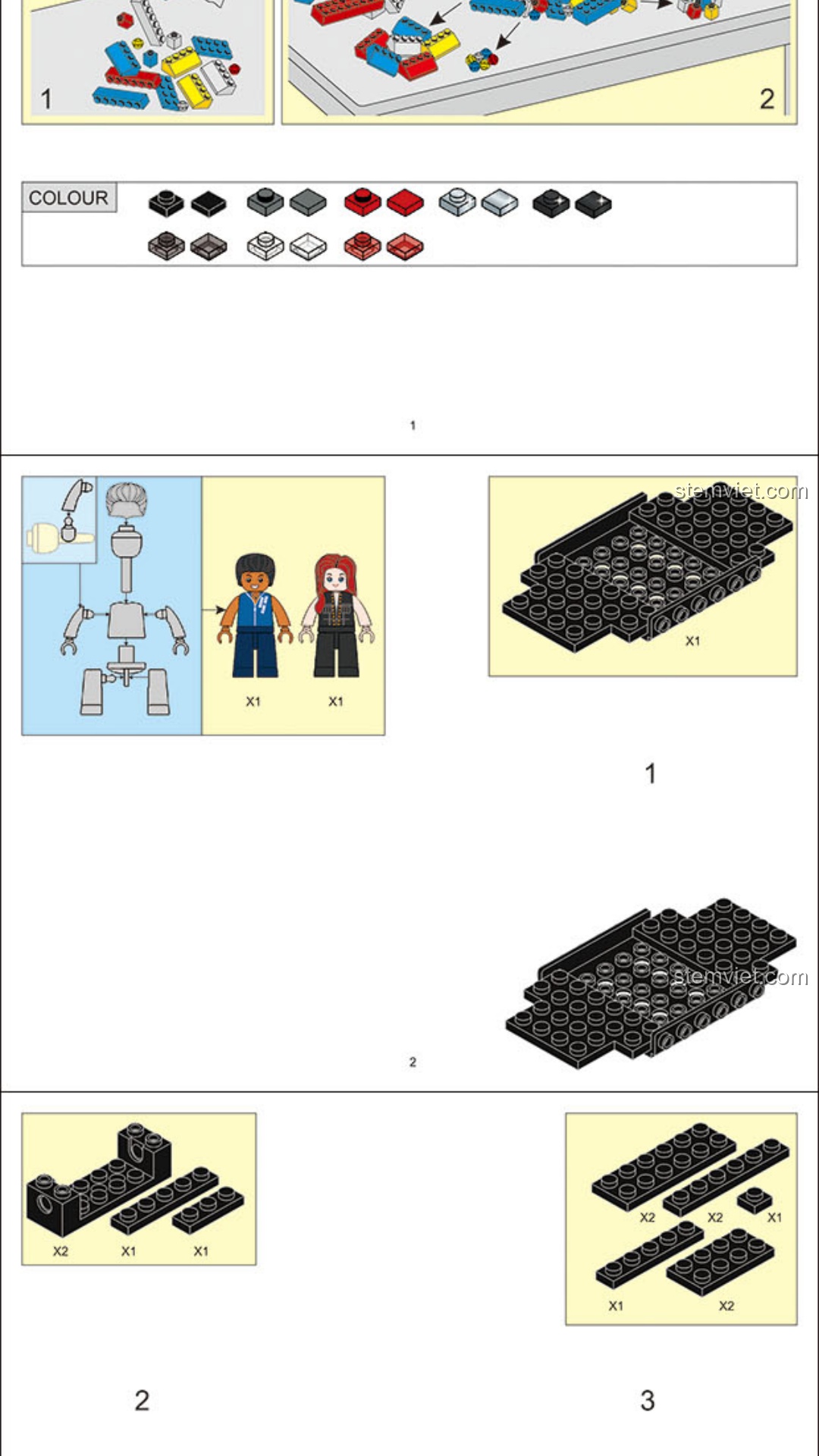 1

2

COLOUR

1

stemviet.com

X1 X1

X1

1

stemviet.com

2

X2 X1 X1

X2 X2 X1

X1 X2

2

3