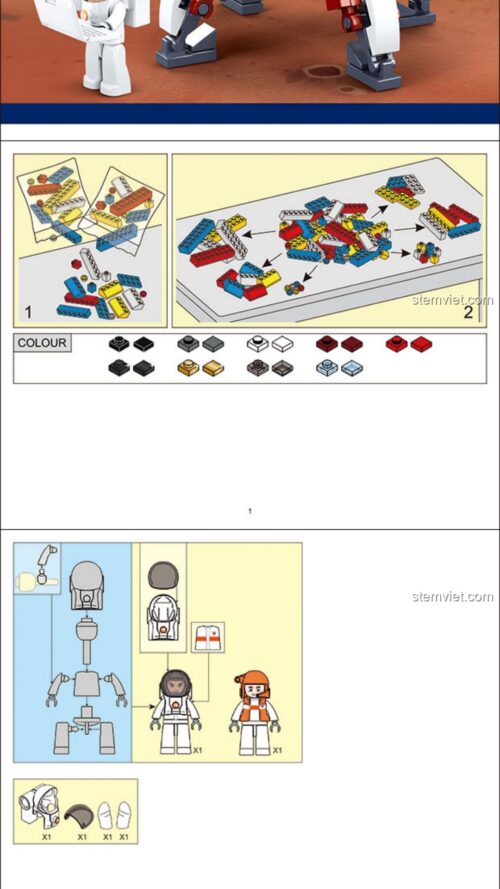 1

stemviet.com

2

COLOUR

1

stemviet.com

X1

X1

X1 X1 X1 X1