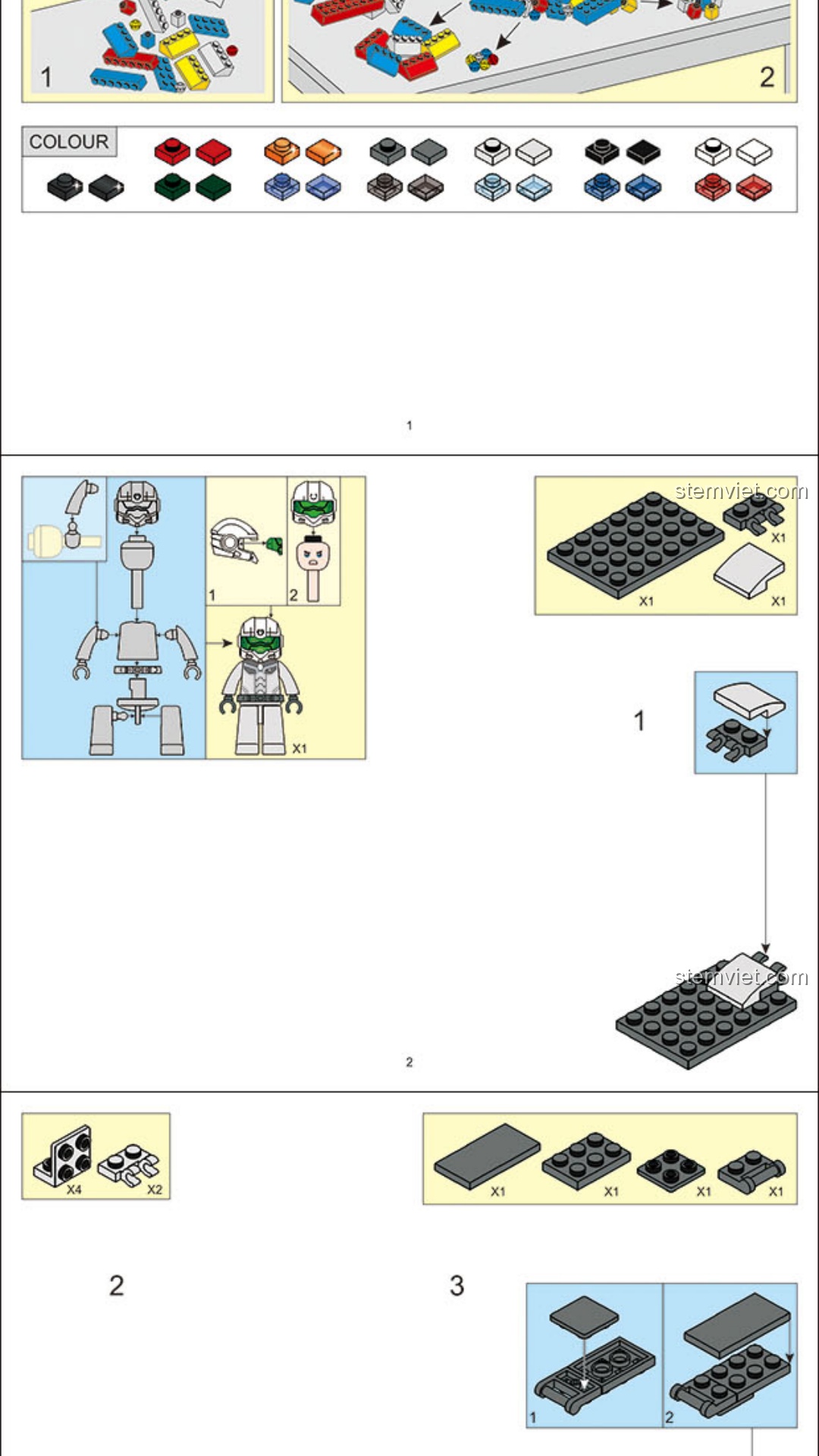 1

2

COLOUR

1

1

2

X1

stemviet.com

X1

X1

X1

1

stemviet.com

2

X4 X2

X1 X1 X1 X1

2

3

1 2