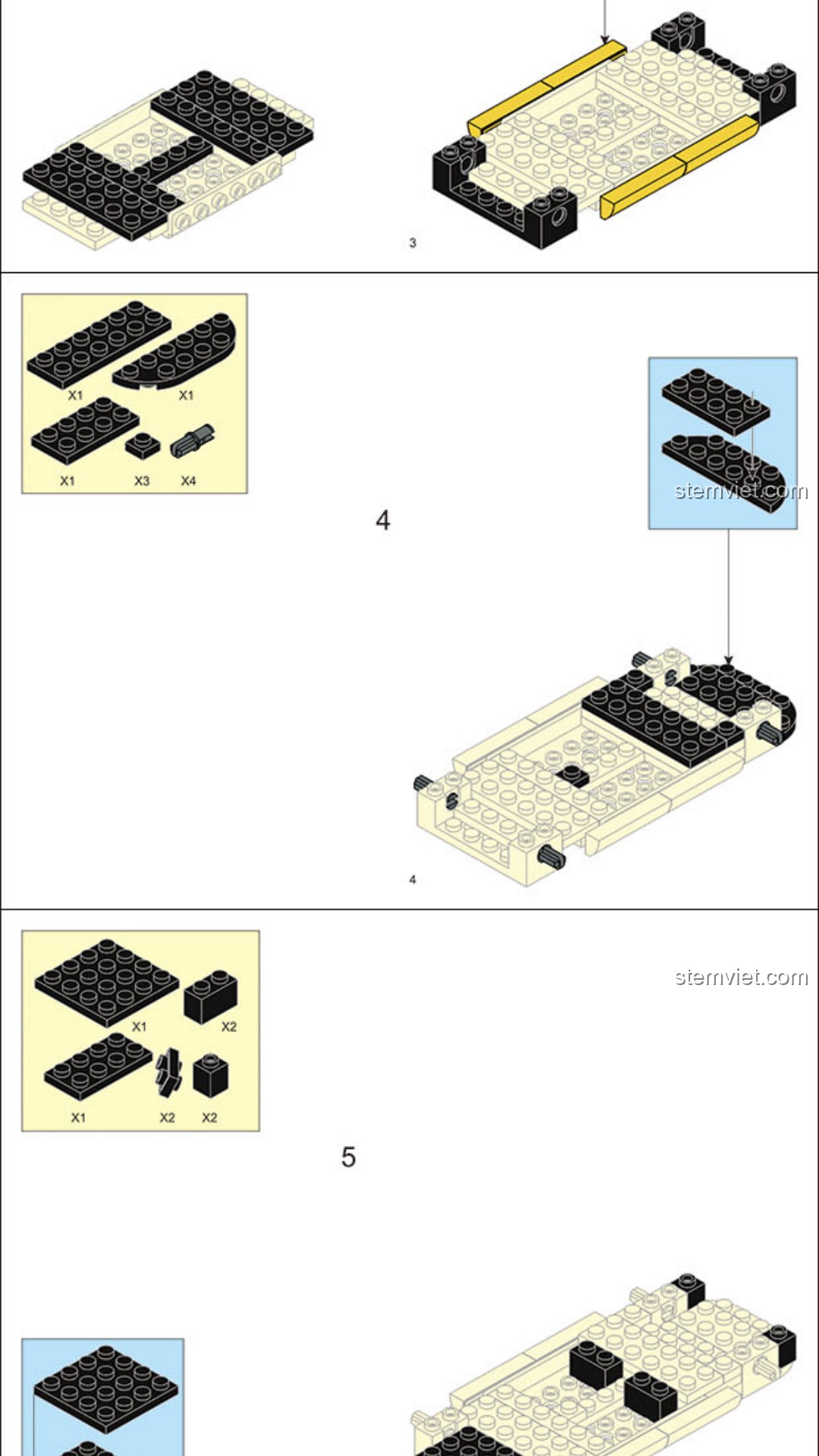 3

X1 X1
X1 X3 X4

stemviet.com

4

4

X1 X2
X1 X2 X2

stemviet.com

5