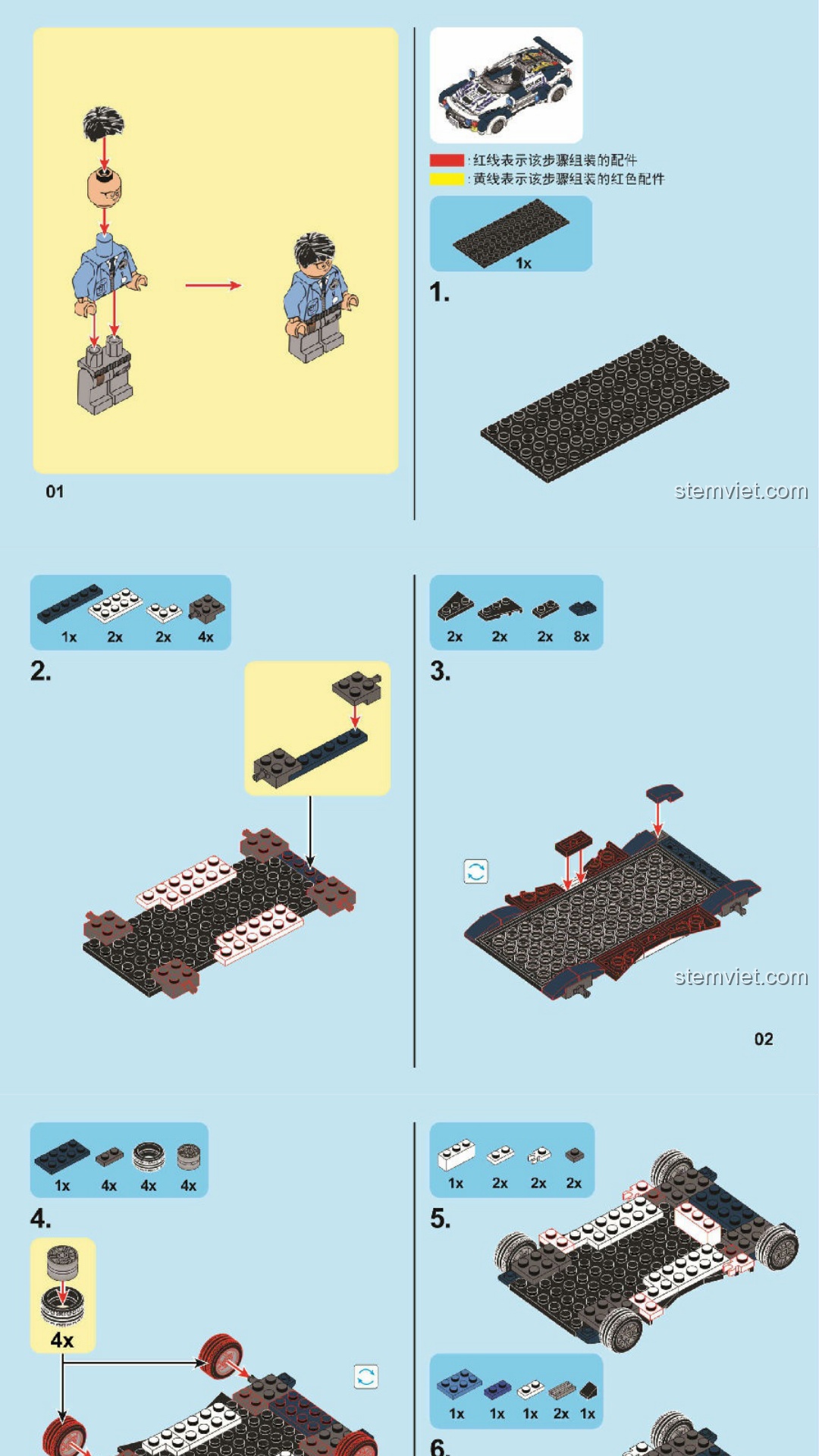 01

:红线表示该步骤组装的配件
:黄线表示该步骤组装的红色配件

1x

1.

stemviet.com

1x 2x 2x 4x

2.

2x 2x 2x 8x

3.

stemviet.com

02

1x 4x 4x 4x

4.

4x

1x 2x 2x 2x

5.

1x 1x 1x 2x 1x

6.