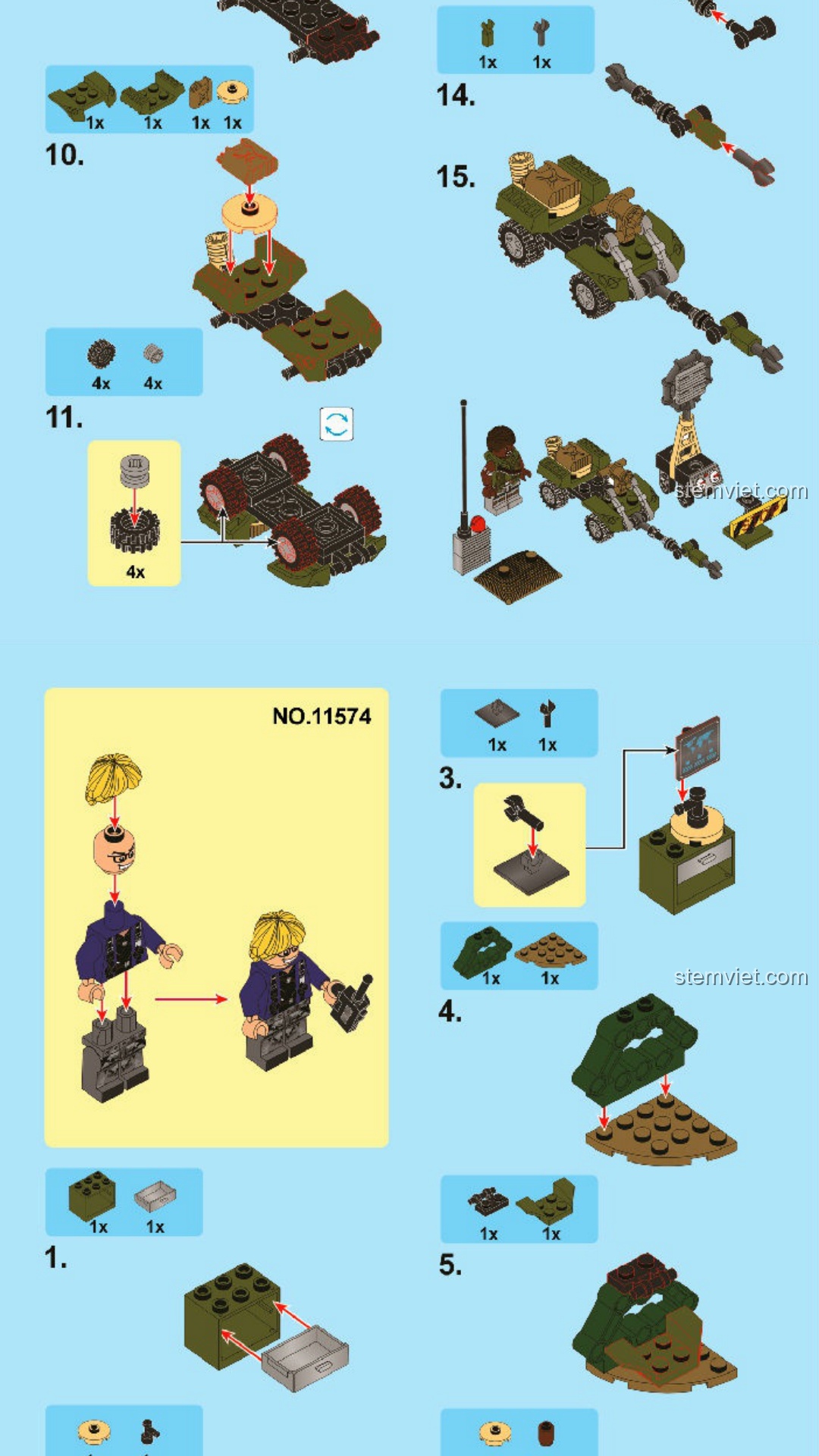 1x 1x 1x 1x
10.

4x 4x
11.

4x

1x 1x
14.

15.

stemviet.com

NO.11574

1x 1x
1.

1x 1x
3.

1x 1x
4.

stemviet.com

1x 1x
5.