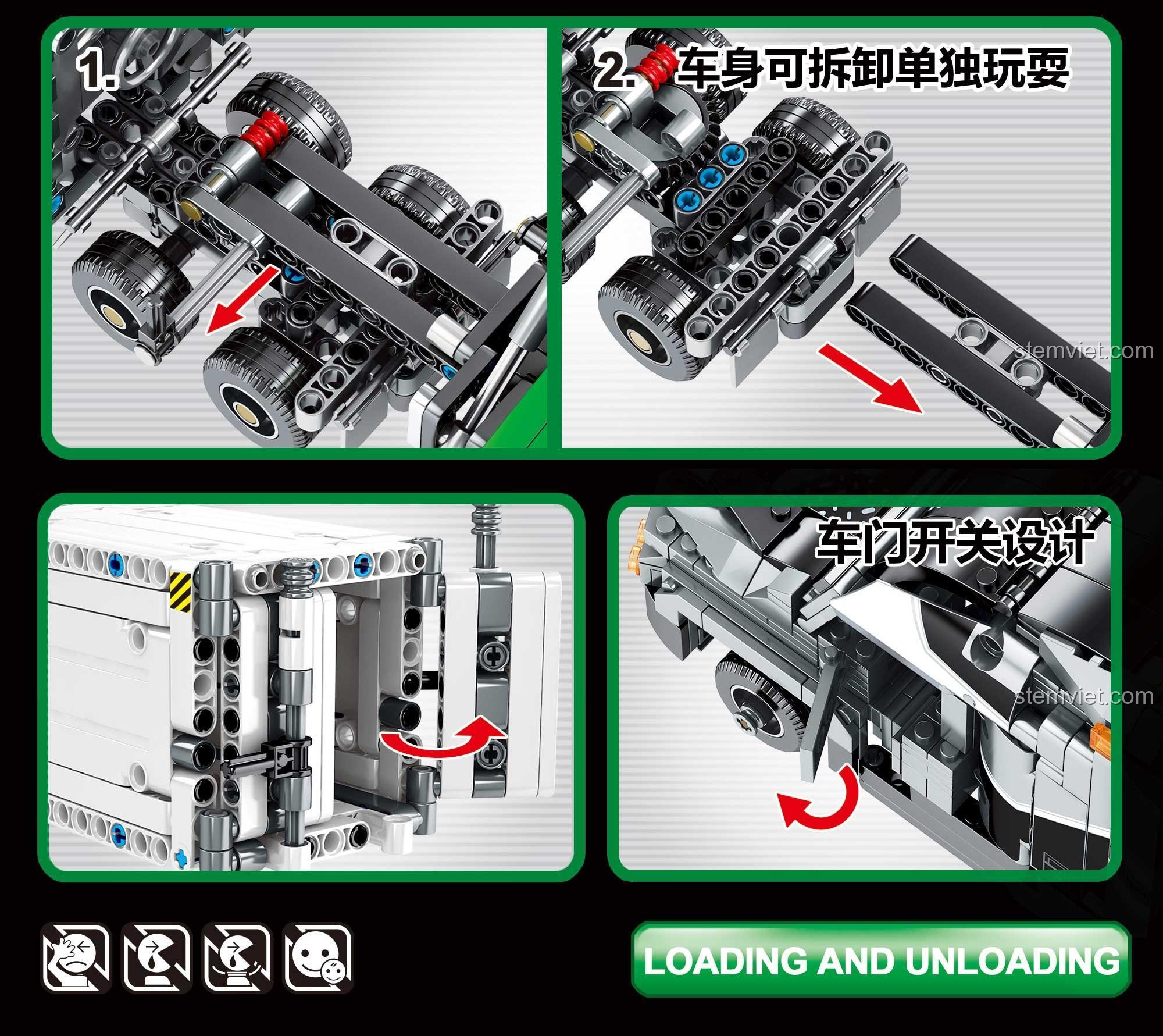 1.

2. 车身可拆卸单独玩耍

stemviet.com

车门开关设计

stemviet.com

LOADING AND UNLOADING