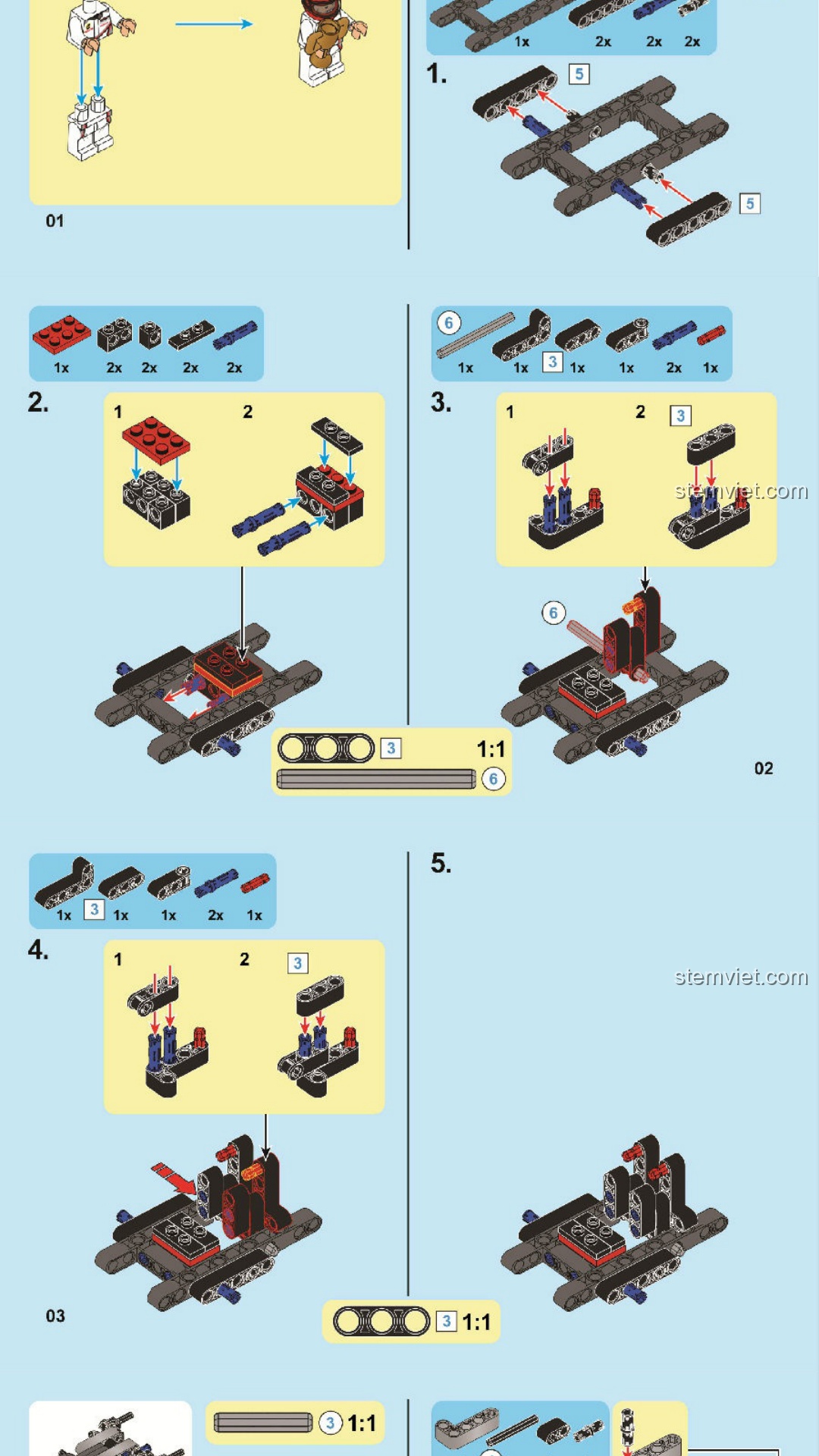 01

1x 2x 2x 2x

1.

5

5

1x 2x 2x 2x 2x

2.

1 2

6

1x 1x 3 1x 1x 2x 1x

3.

1 2 3

stemviet.com

6

3 1:1

6

02

1x 3 1x 1x 2x 1x

4.

1 2 3

5.

stemviet.com

03

3 1:1

3 1:1