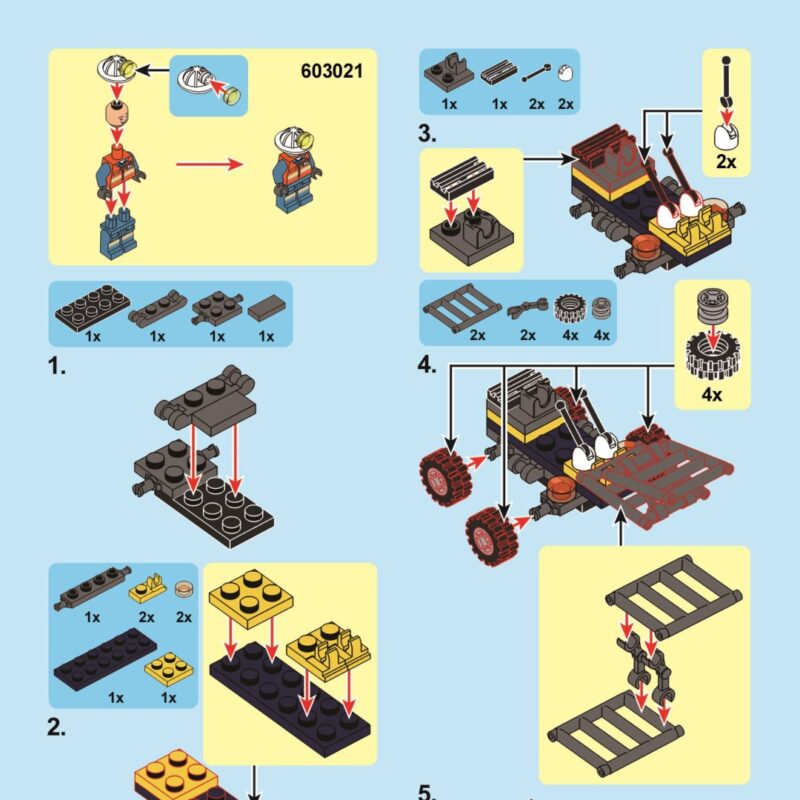 603021

1x 1x 1x 1x

1.

1x 2x 2x

1x 1x

2.

1x 1x 2x 2x

3.

2x

2x 2x 4x 4x

4.

4x

5.