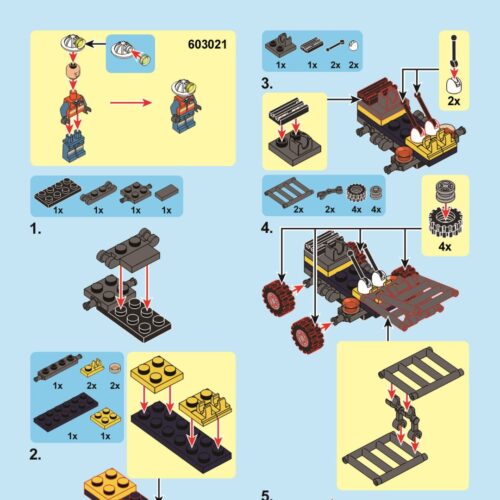 603021

1x 1x 1x 1x

1.

1x 2x 2x

1x 1x

2.

1x 1x 2x 2x

3.

2x

2x 2x 4x 4x

4.

4x

5.