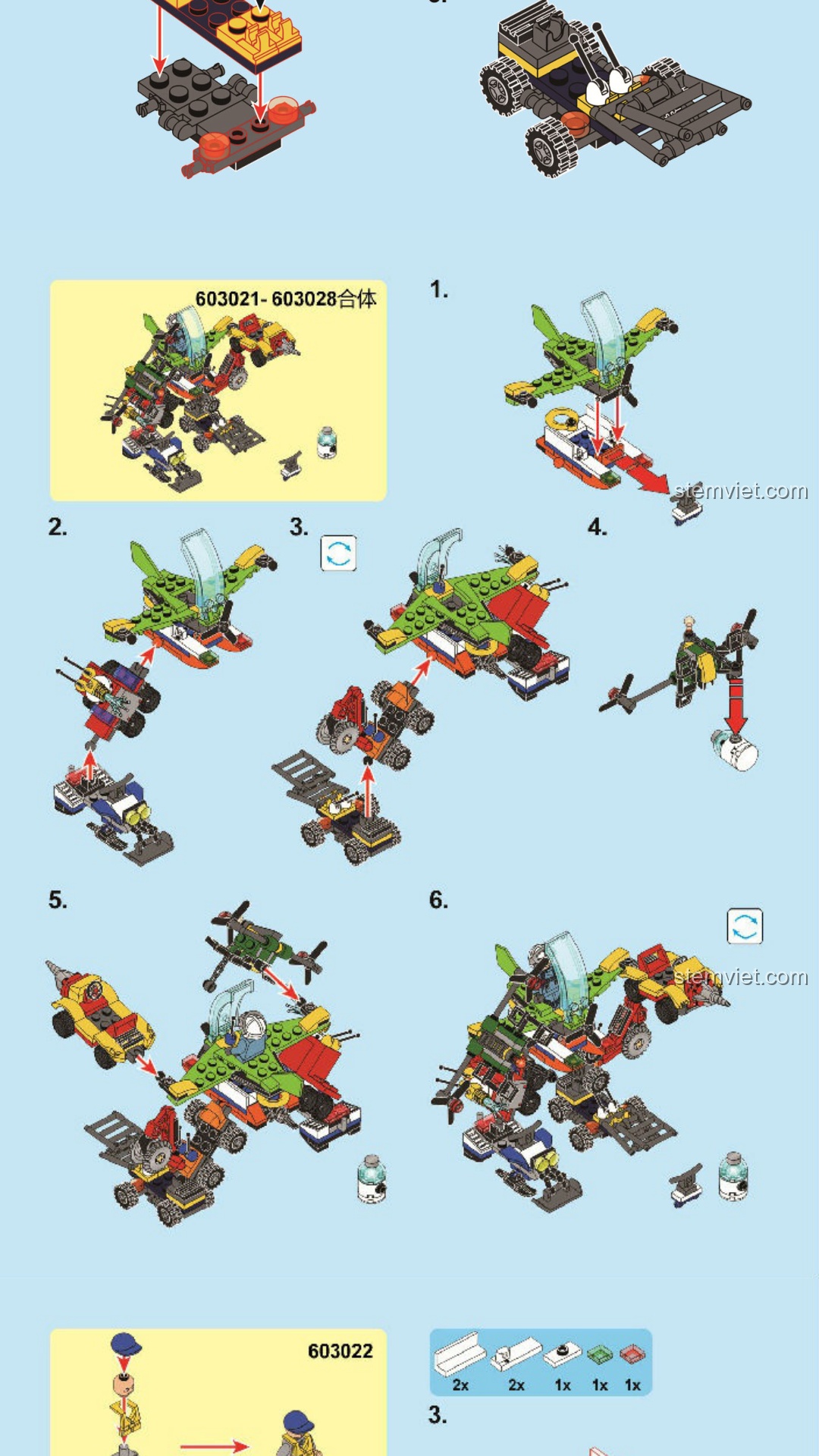 603021- 603028合体

1.

stemviet.com

2.

3.

4.

5.

6.

stemviet.com

603022

2x 2x 1x 1x 1x

3.