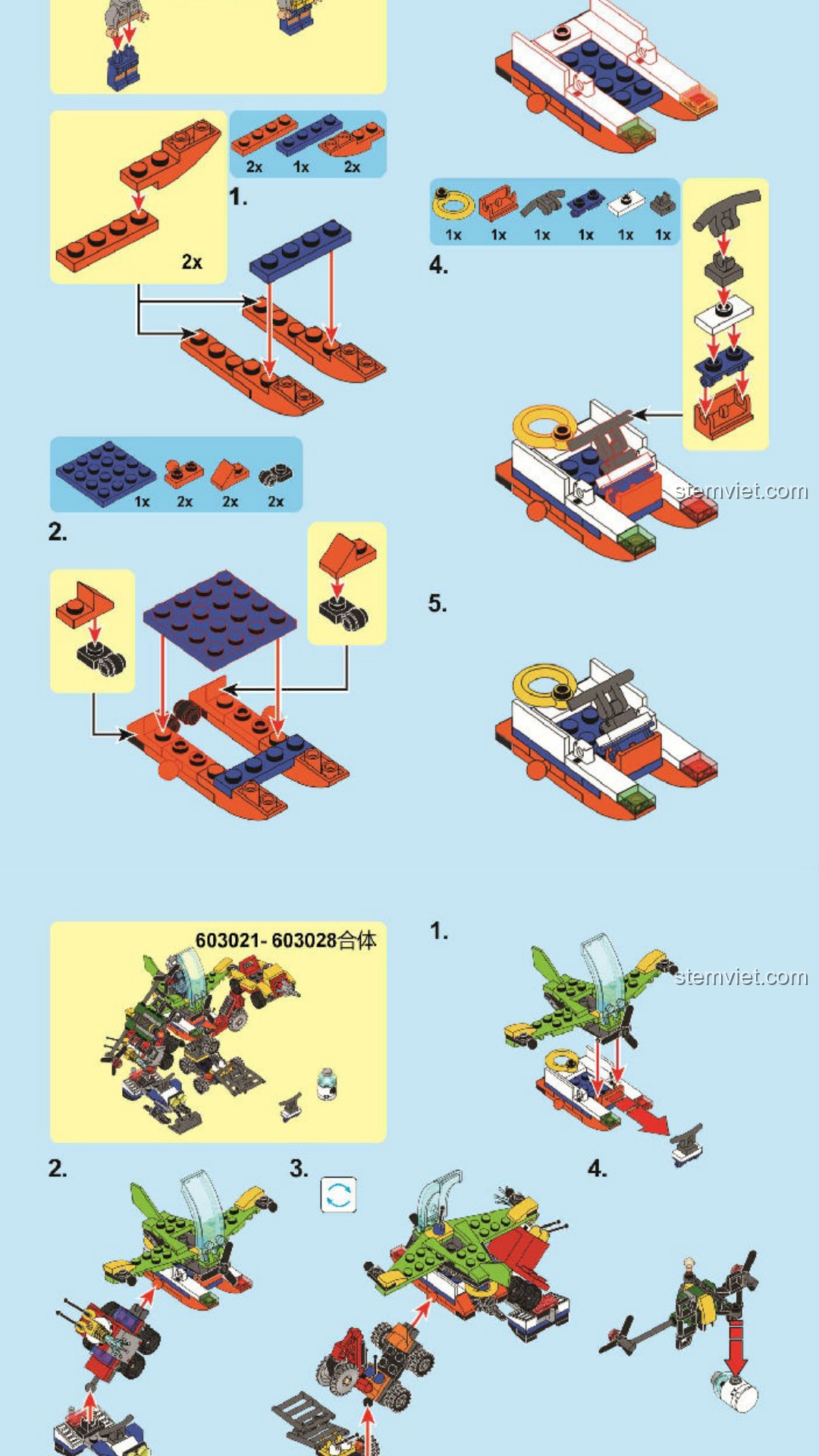 2x 1x 2x

1.

2x

1x 2x 2x 2x

2.

1x 1x 1x 1x 1x 1x

4.

stemviet.com

5.

603021- 603028合体

1.

stemviet.com

2.

3.

4.