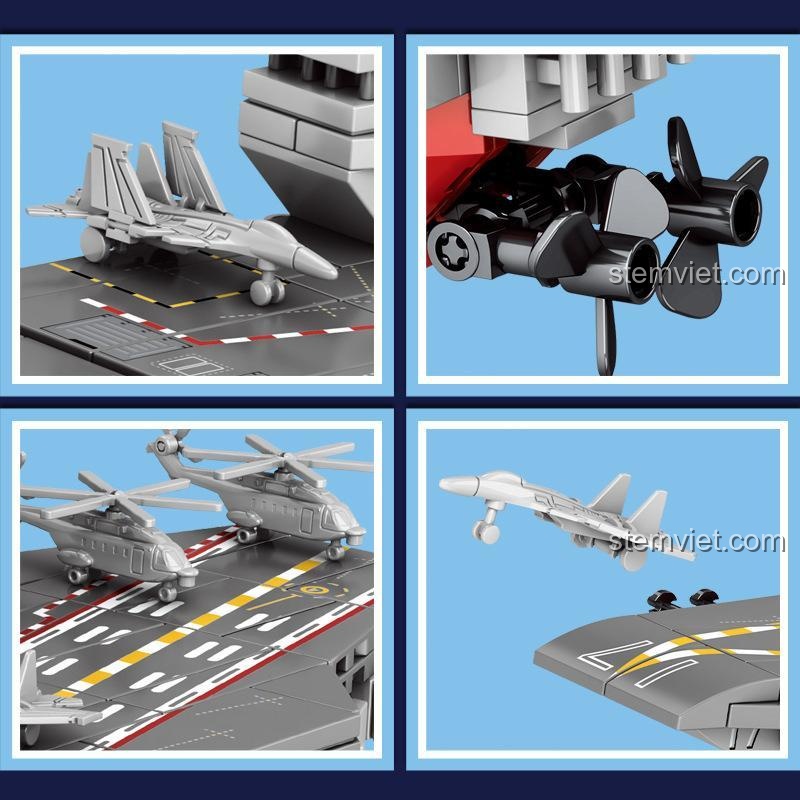 stemviet.com

stemviet.com

17