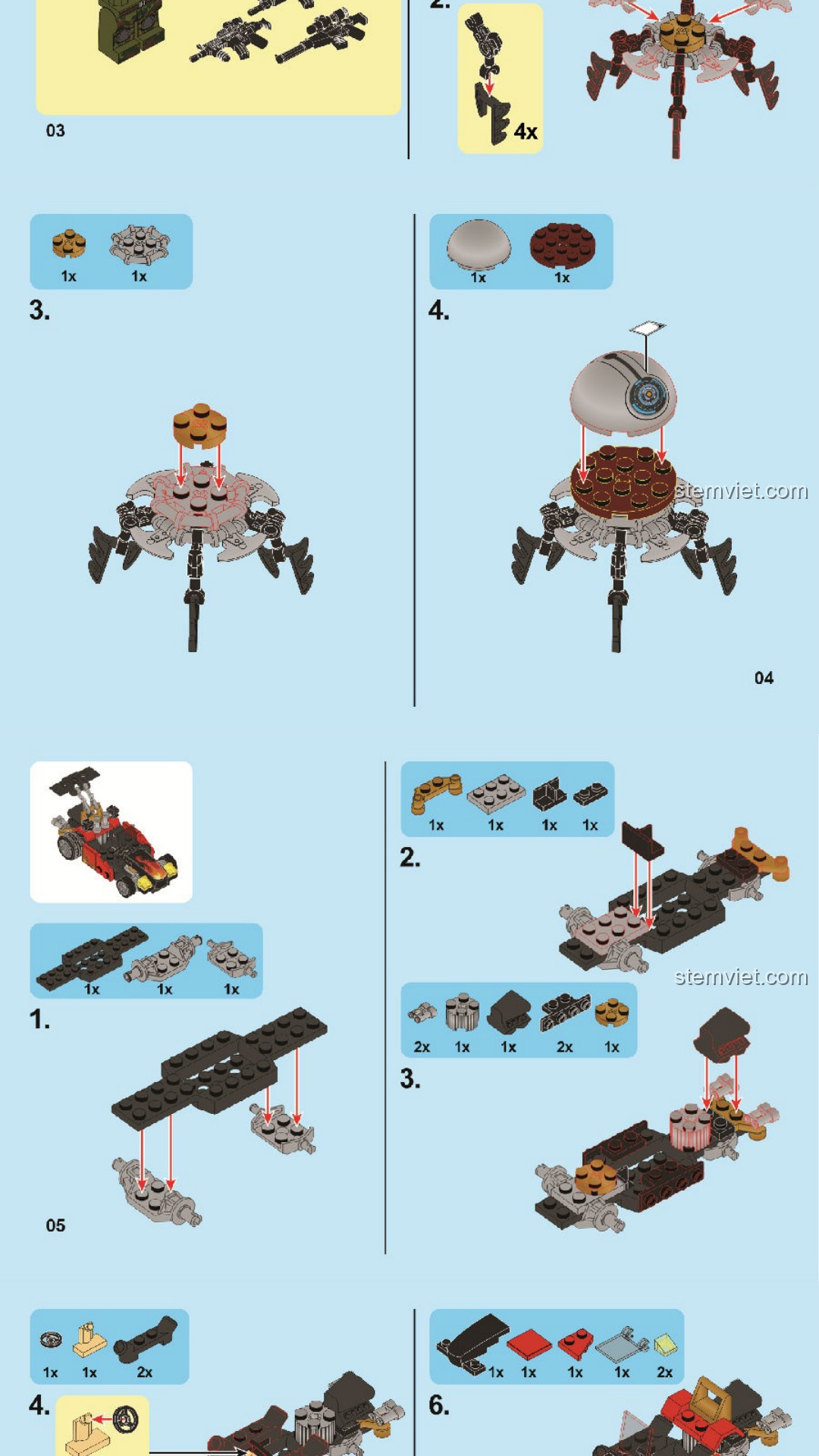 03

2.

4x

1x 1x

3.

1x 1x

4.

stemviet.com

04

1x 1x 1x

1.

05

1x 1x 1x 1x

2.

stemviet.com

2x 1x 1x 2x 1x

3.

1x 1x 2x

4.

1x 1x 1x 1x 2x

6.