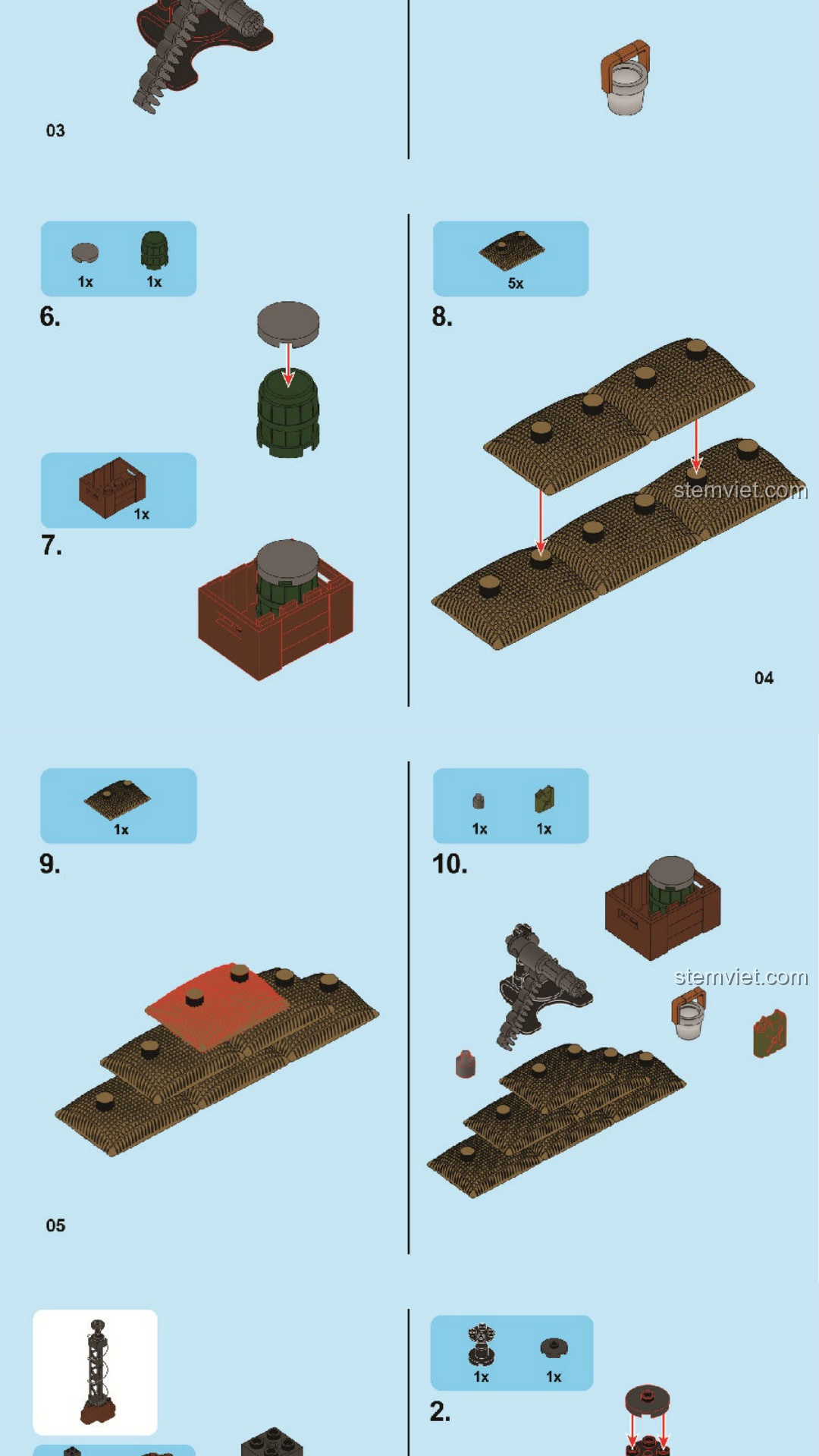 03

1x 1x

6.

1x

7.

5x

8.

stemviet.com

04

1x

9.

05

1x 1x

10.

stemviet.com

1x 1x

2.