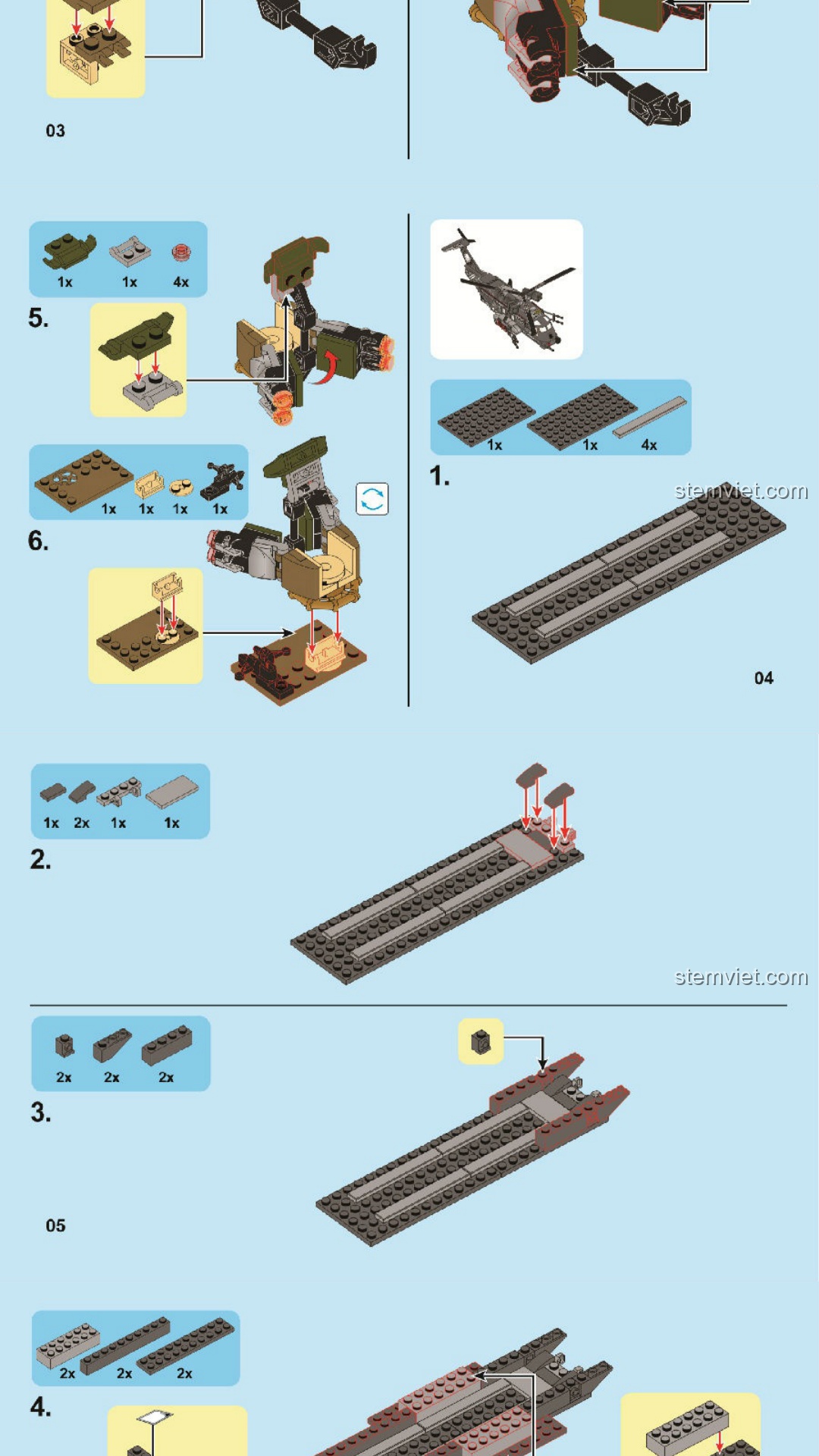 03

1x 1x 4x

5.

1x 1x 1x 1x

6.

1x 1x 4x

1.

stemviet.com

04

1x 2x 1x 1x

2.

stemviet.com

2x 2x 2x

3.

05

2x 2x 2x

4.