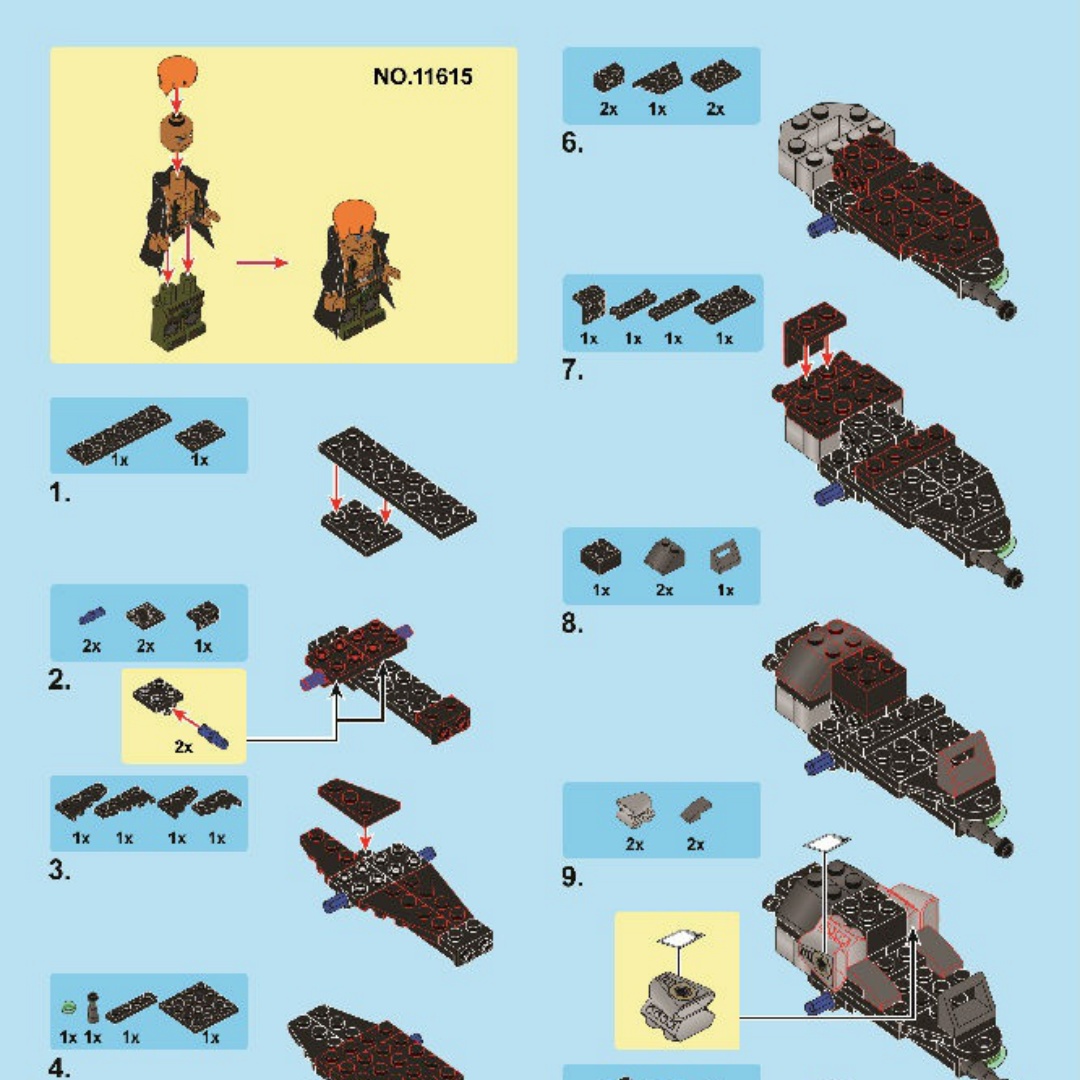 NO.11615

1x 1x
1.

2x 2x 1x
2.
2x

1x 1x 1x 1x
3.

1x 1x 1x 1x
4.

2x 1x 2x
6.

1x 1x 1x 1x
7.

1x 2x 1x
8.

2x 2x
9.