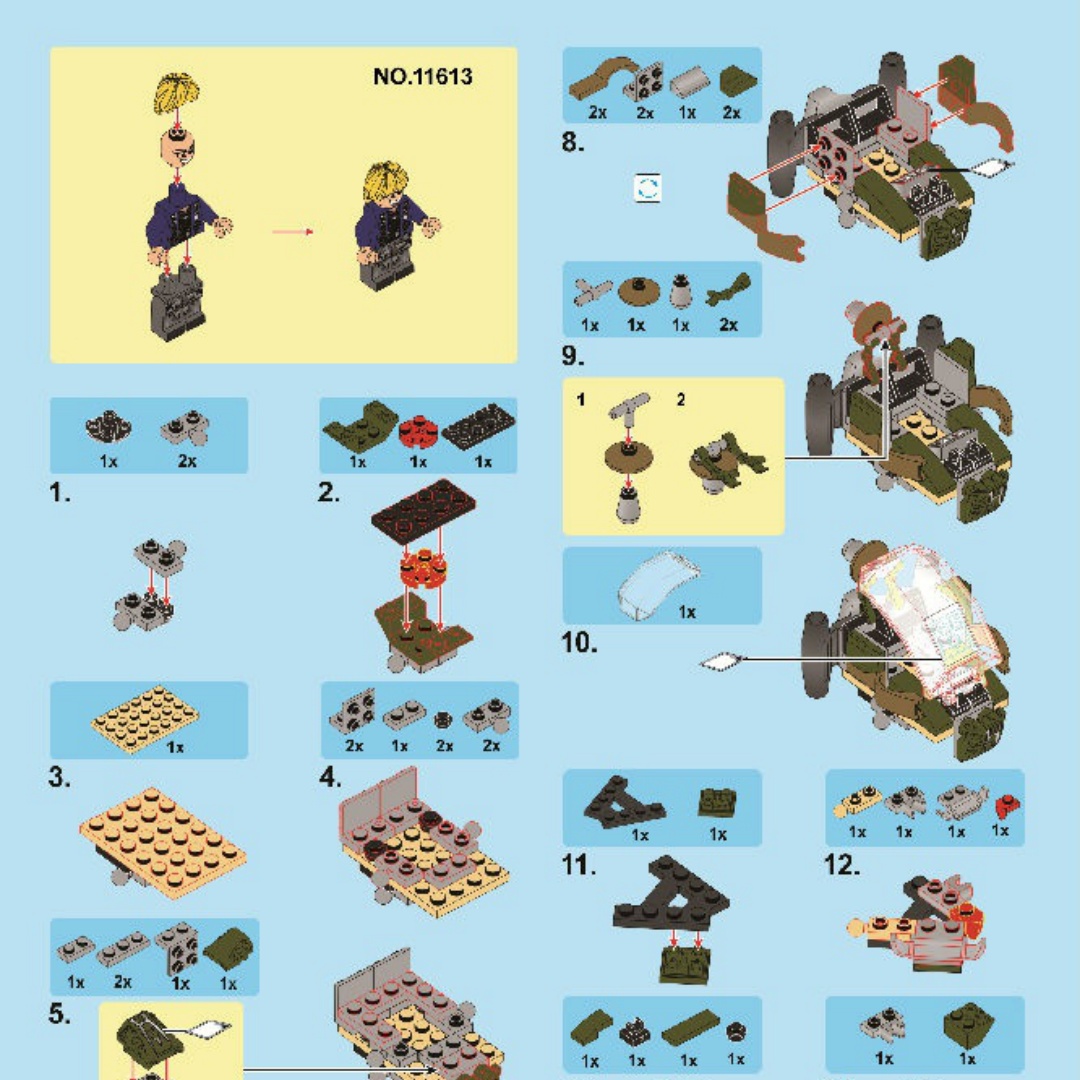 NO.11613

1x 2x
1.

1x 1x 1x
2.

1x
3.

2x 1x 2x 2x
4.

1x 2x 1x 1x
5.

2x 2x 1x 2x
8.

1x 1x 1x 2x
9.

1 2

1x
10.

1x 1x
11.

1x 1x 1x 1x
12.

1x 1x 1x 1x

1x 1x