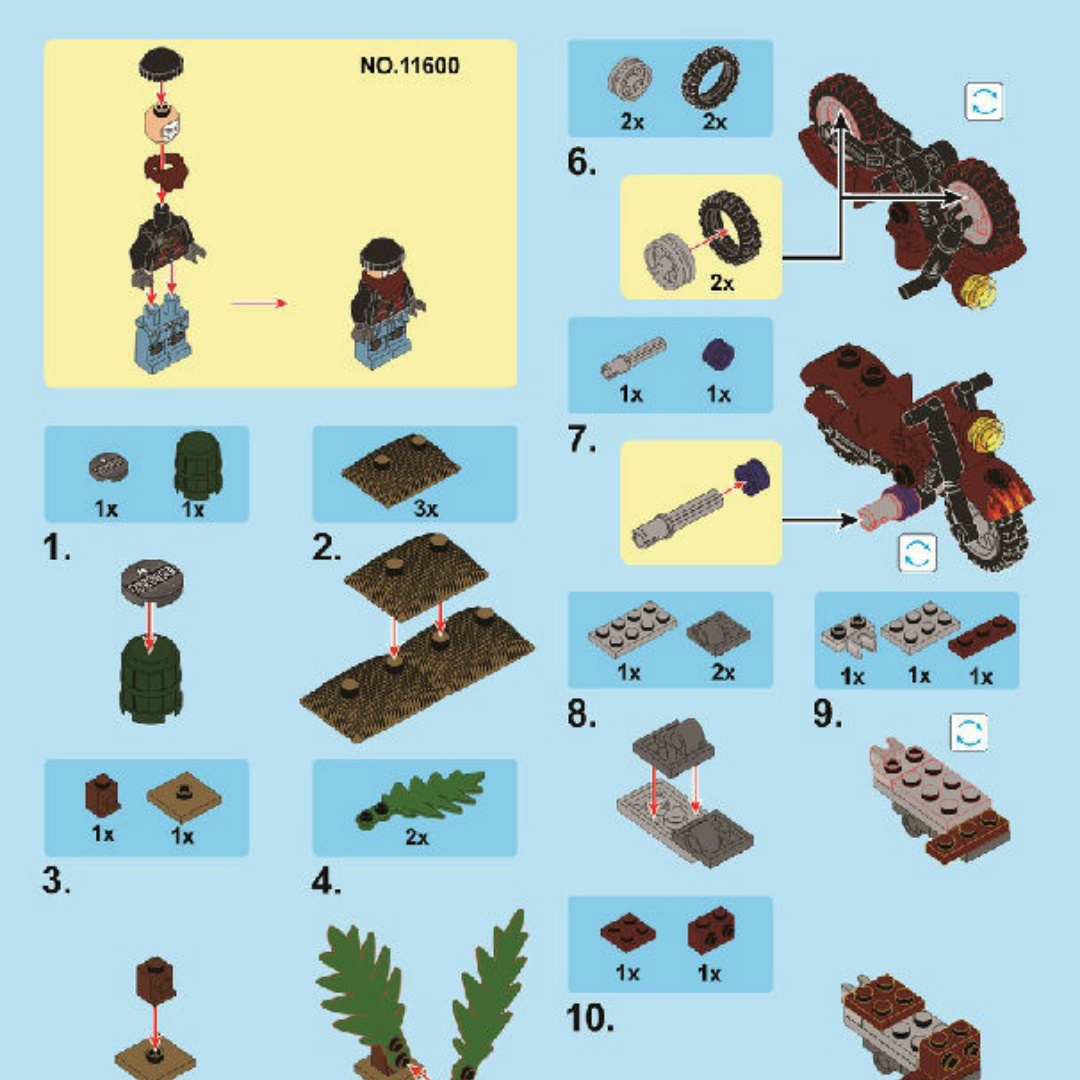 NO.11600

1x 1x
1.

3x
2.

1x 1x
3.

2x
4.

2x 2x
6.
2x

1x 1x
7.

1x 2x
8.

1x 1x 1x
9.

1x 1x
10.