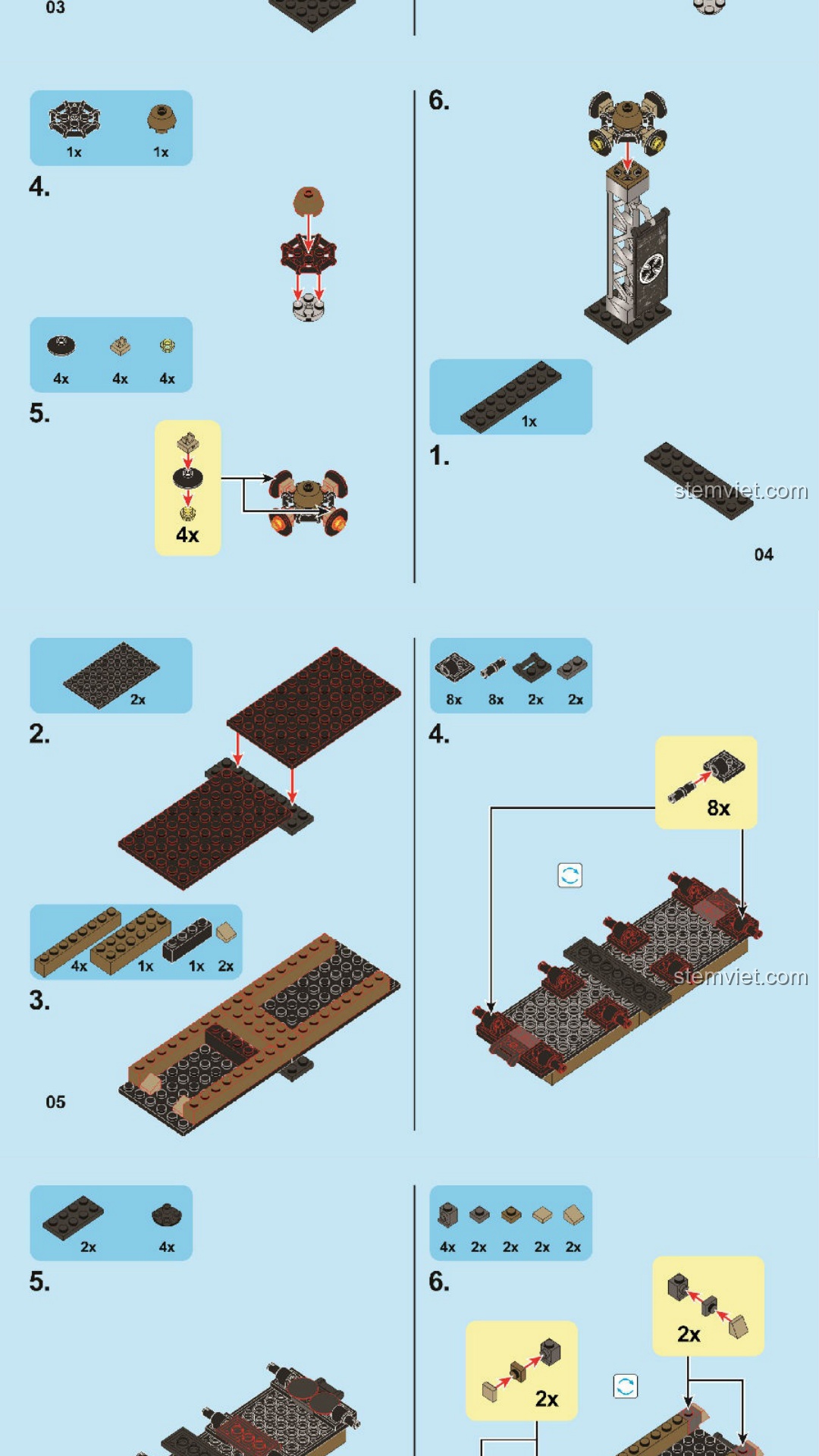 03

1x 1x

4.

4x 4x 4x

5.

4x

6.

1x

1.

stemviet.com

04

2x

2.

4x 1x 1x 2x

3.

05

8x 8x 2x 2x

4.

8x

stemviet.com

2x 4x

5.

4x 2x 2x 2x 2x

6.

2x

2x