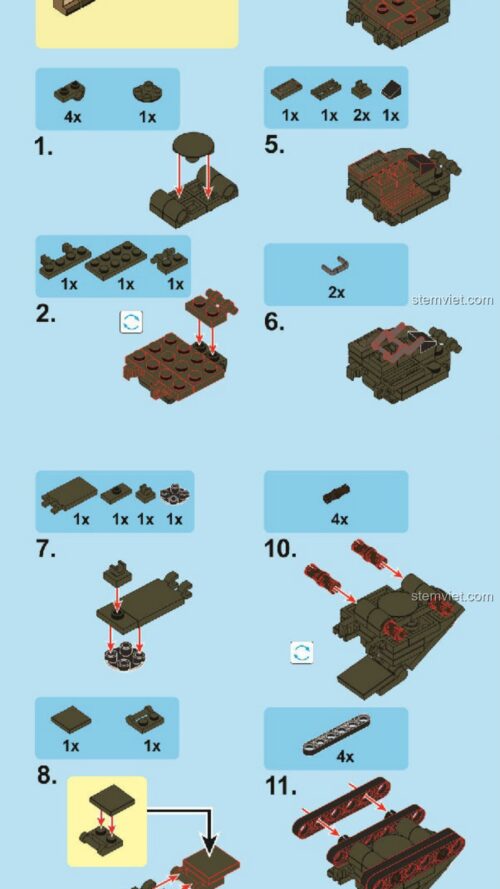 4x 1x

1.

1x 1x 1x

2.

1x 1x 2x 1x

5.

2x

stemviet.com

6.

1x 1x 1x 1x

7.

1x 1x

8.

4x

10.

stemviet.com

4x

11.