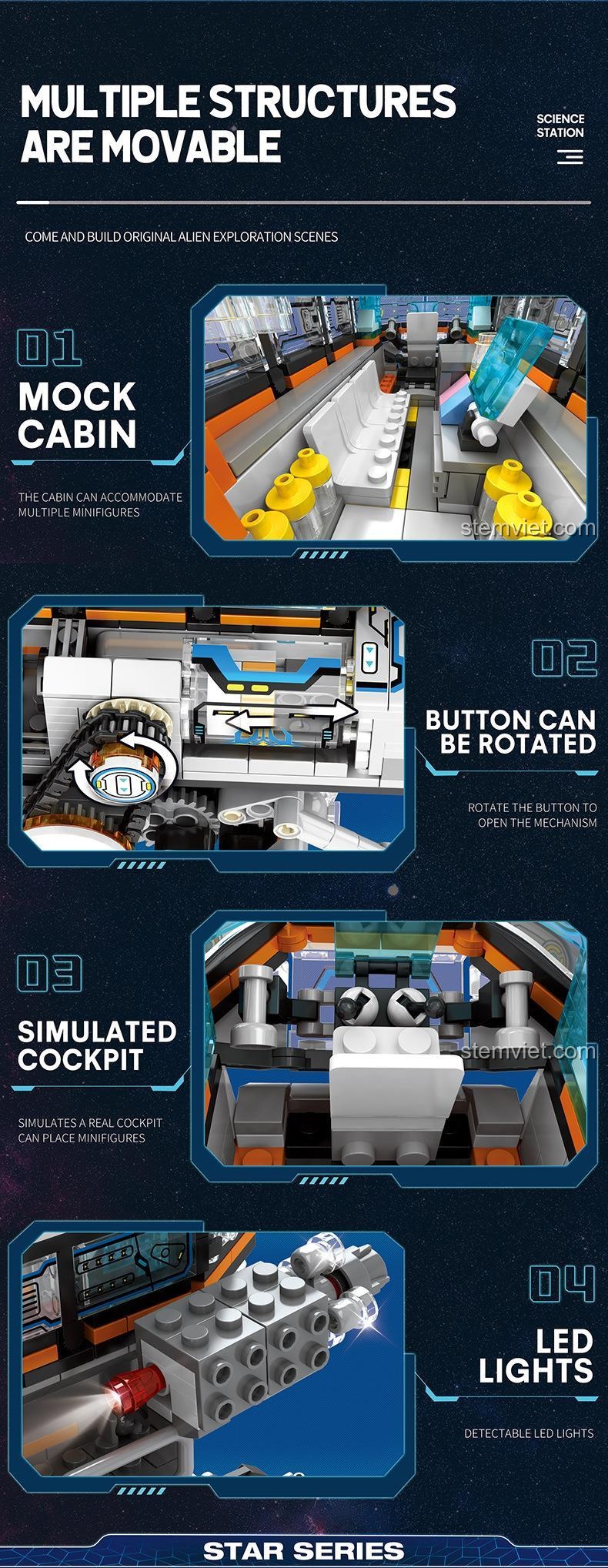 MULTIPLE STRUCTURES ARE MOVABLE

SCIENCE STATION

COME AND BUILD ORIGINAL ALIEN EXPLORATION SCENES

01

MOCK CABIN

THE CABIN CAN ACCOMMODATE MULTIPLE MINIFIGURES

stemviet.com

02

BUTTON CAN BE ROTATED

ROTATE THE BUTTON TO OPEN THE MECHANISM

03

SIMULATED COCKPIT

SIMULATES A REAL COCKPIT CAN PLACE MINIFIGURES

stemviet.com

04

LED LIGHTS

DETECTABLE LED LIGHTS

STAR SERIES