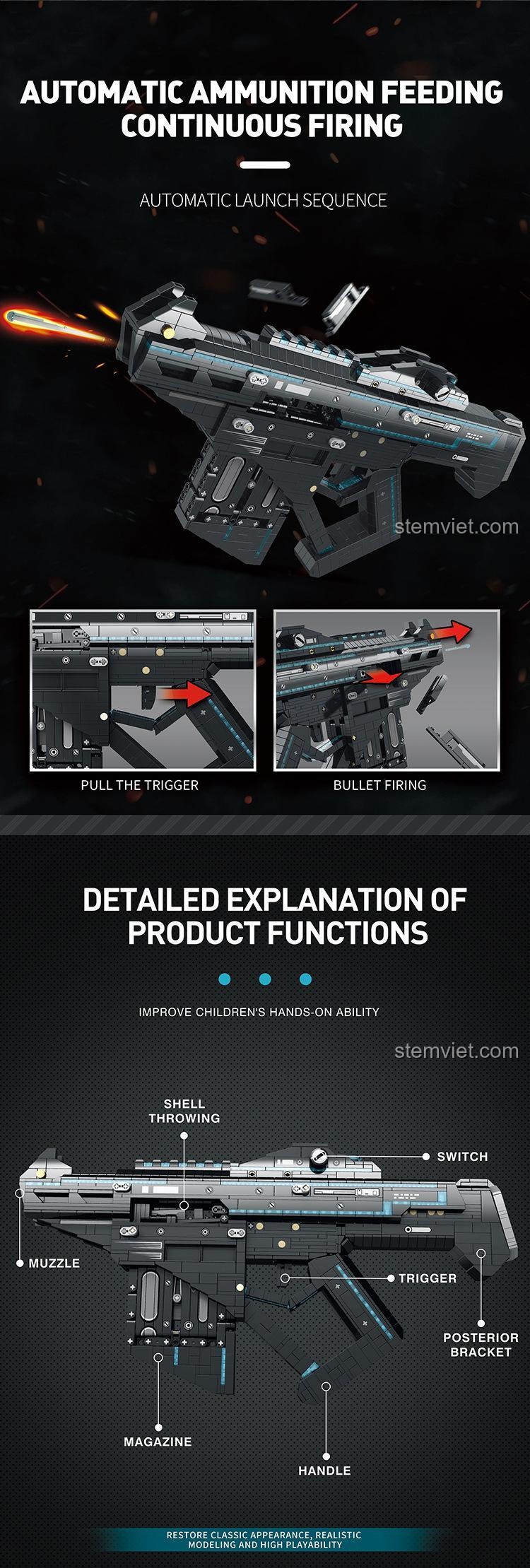 AUTOMATIC AMMUNITION FEEDING CONTINUOUS FIRING

AUTOMATIC LAUNCH SEQUENCE

stemviet.com

PULL THE TRIGGER

BULLET FIRING

DETAILED EXPLANATION OF PRODUCT FUNCTIONS

IMPROVE CHILDREN'S HANDS-ON ABILITY

stemviet.com

SHELL THROWING

SWITCH

MUZZLE

TRIGGER

POSTERIOR BRACKET

MAGAZINE

HANDLE

RESTORE CLASSIC APPEARANCE, REALISTIC MODELING AND HIGH PLAYABILITY