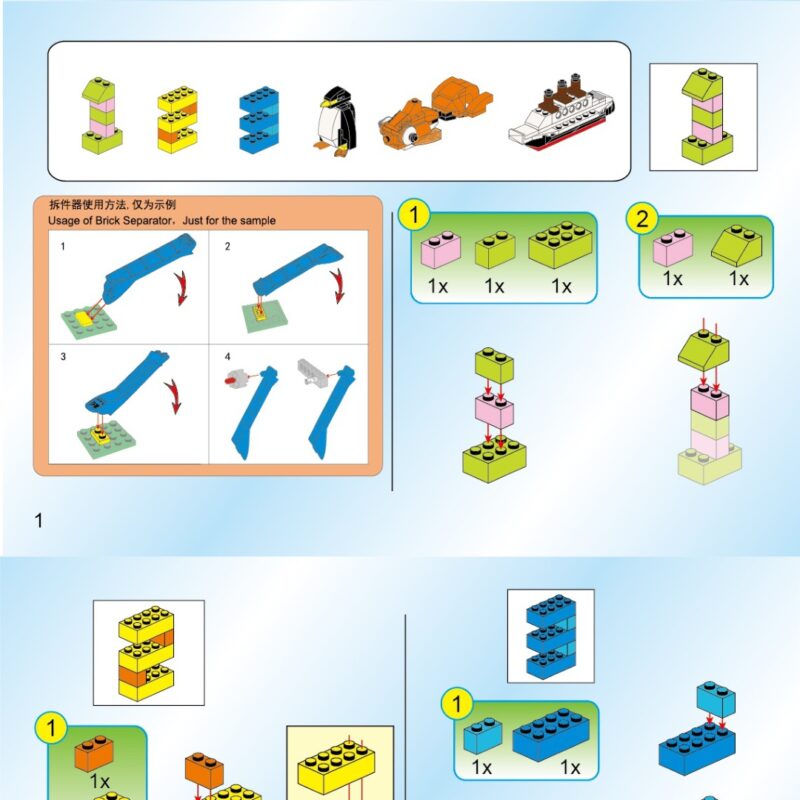 拆件器使用方法, 仅为示例
Usage of Brick Separator， Just for the sample

1
2
3
4

1
1x 1x 1x

2
1x 1x

1

1
1x

1
1x 1x