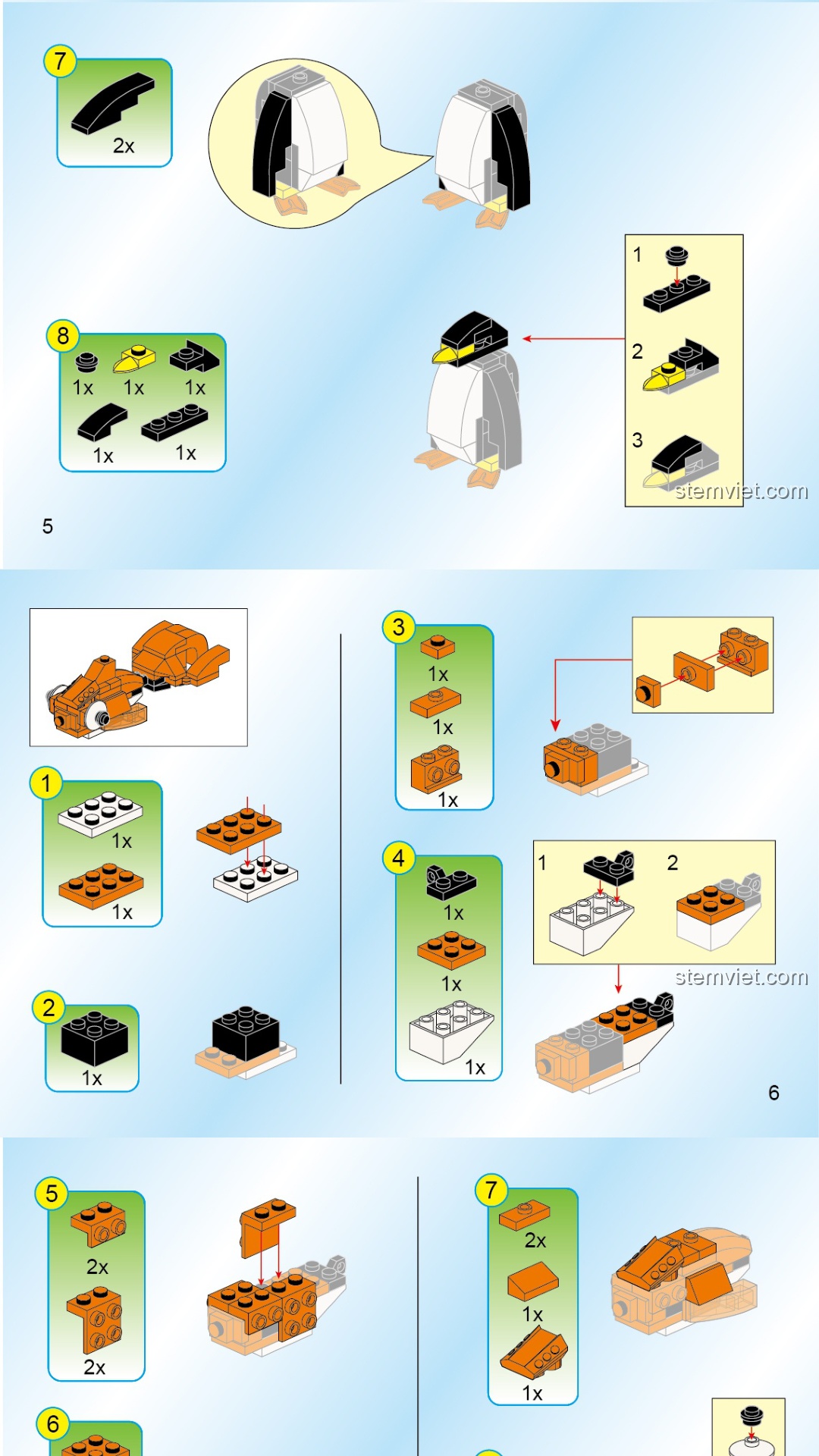 7
2x

8
1x 1x 1x
1x 1x

1
2
3
stemviet.com

5

1
1x
1x

2
1x

3
1x
1x
1x

4
1x
1x
1x

1 2
stemviet.com

6

5
2x
2x

6

7
2x
1x
1x