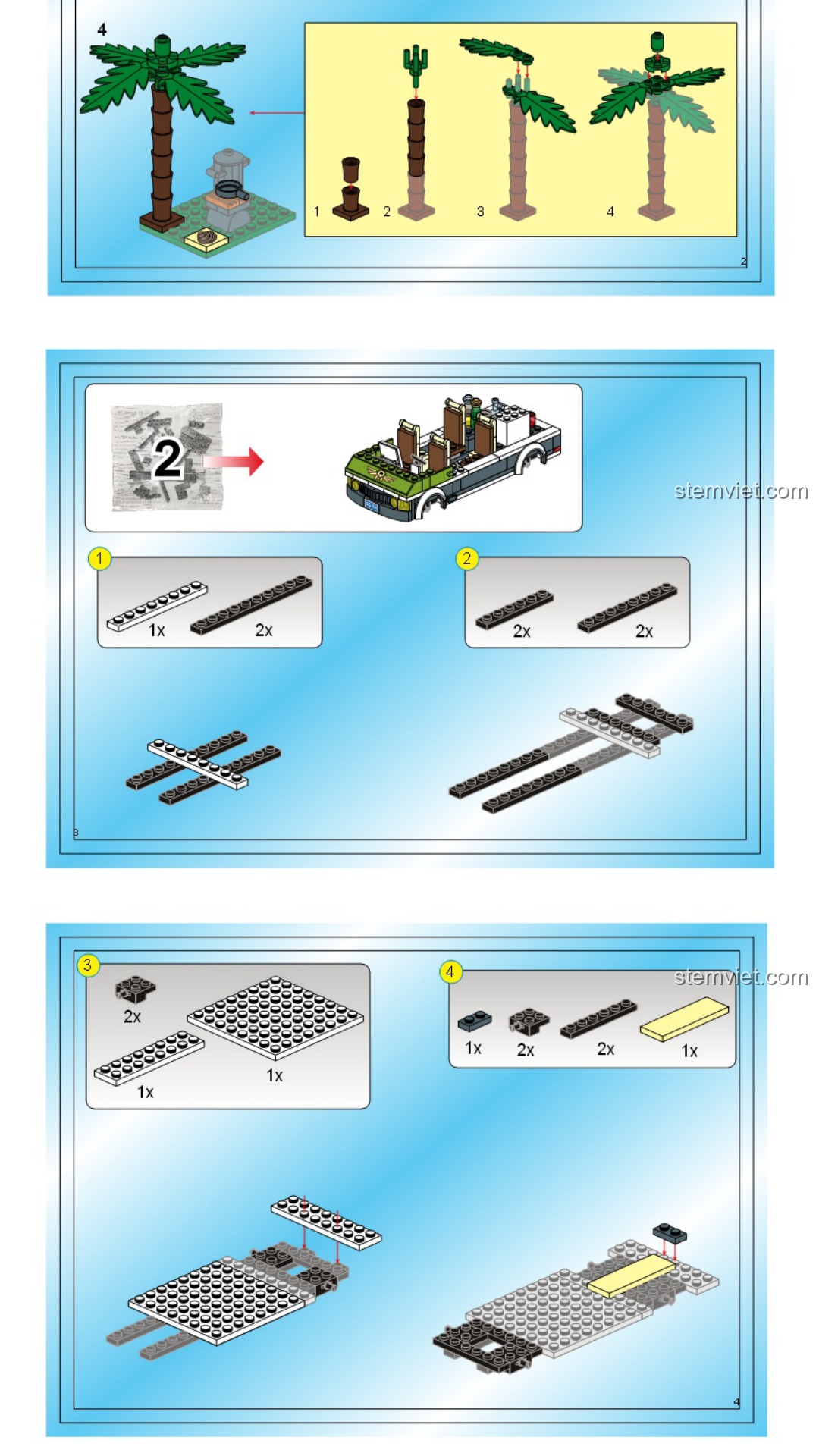 4

1 2 3 4

2

2

stemviet.com

1
1x 2x

2
2x 2x

3

3
2x
1x
1x

4
stemviet.com
1x 2x 2x 1x

4