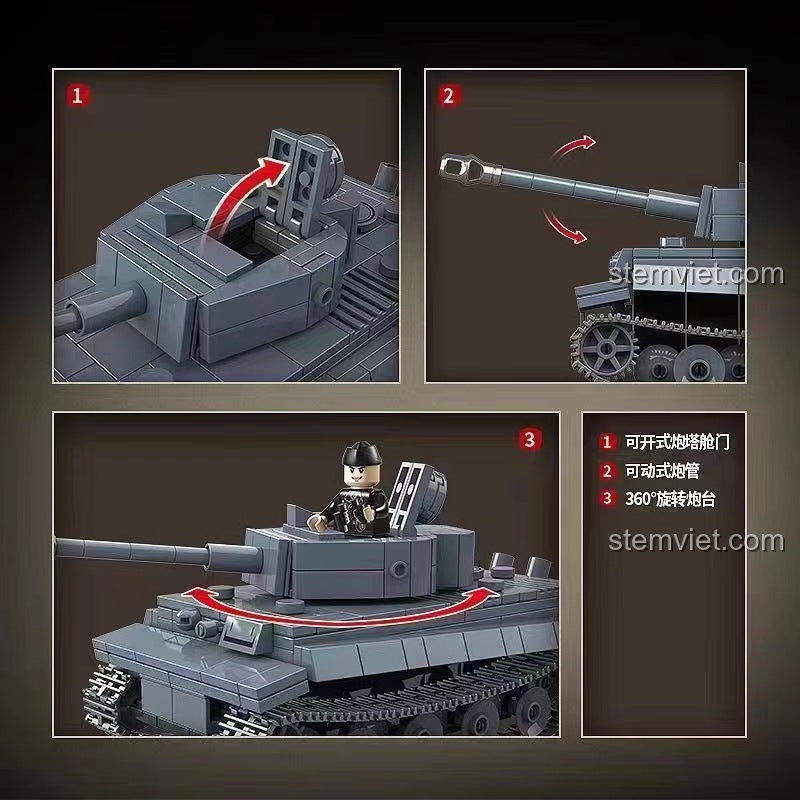 1

2

stemviet.com

3

1 可开式炮塔舱门
2 可动式炮管
3 360°旋转炮台

stemviet.com