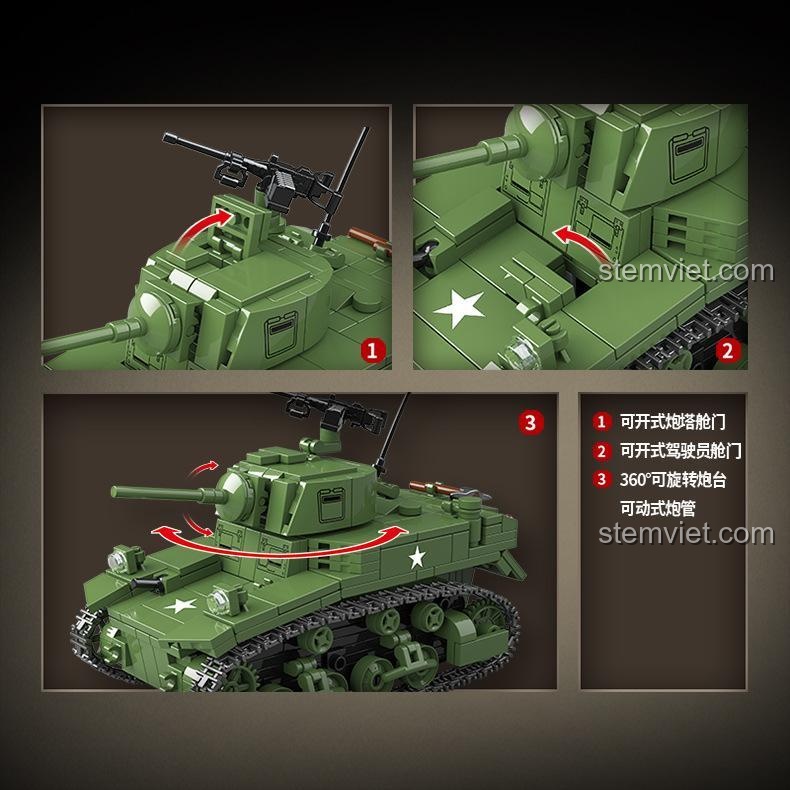 1

stemviet.com

2

3

1 可开式炮塔舱门
2 可开式驾驶员舱门
3 360°可旋转炮台
可动式炮管

stemviet.com