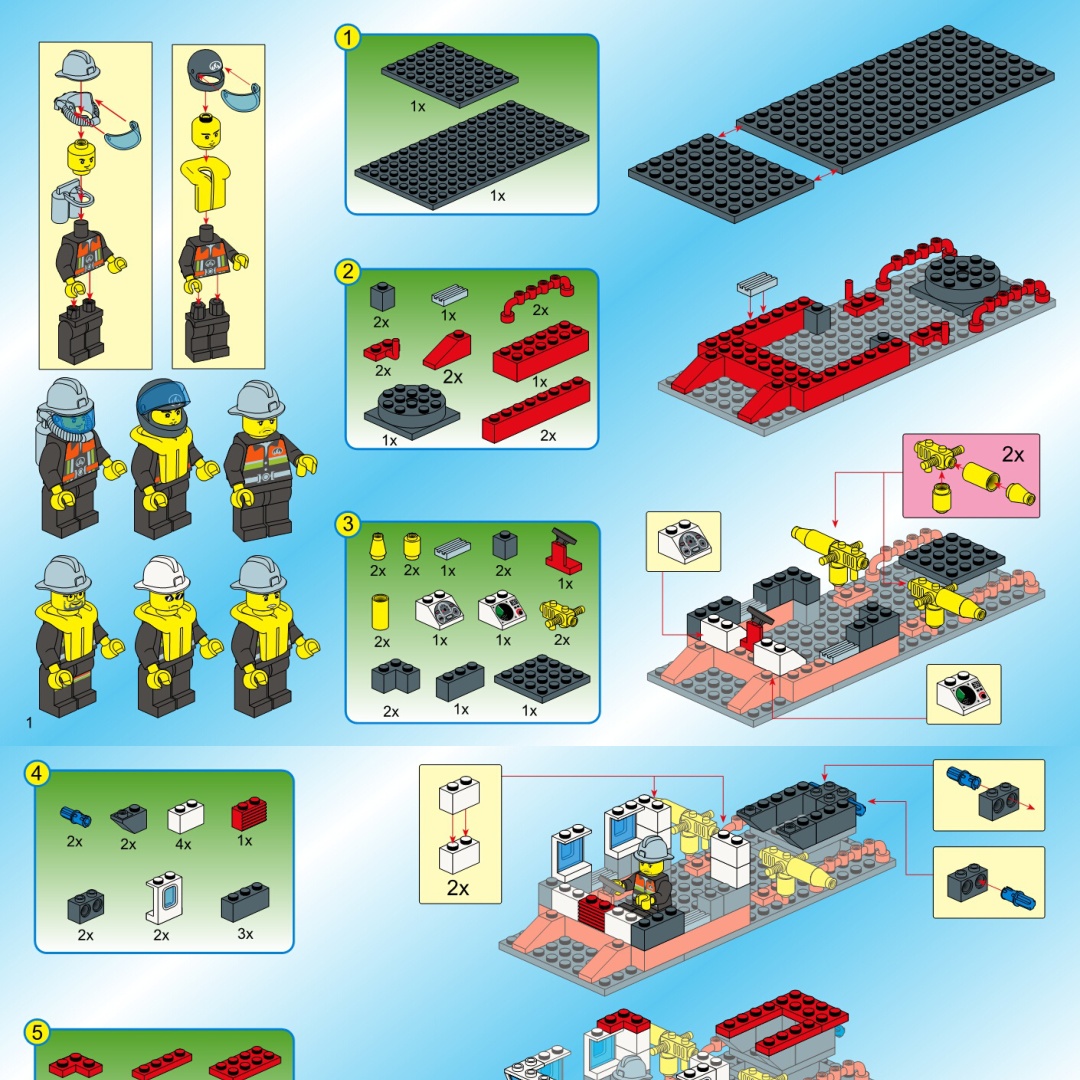 1

1

1x

1x

2

2x

1x

2x

2x

2x

1x

1x

2x

2x

3

2x

2x

1x

2x

1x

2x

1x

1x

2x

2x

1x

1x

4

2x

2x

4x

1x

2x

2x

3x

2x

5