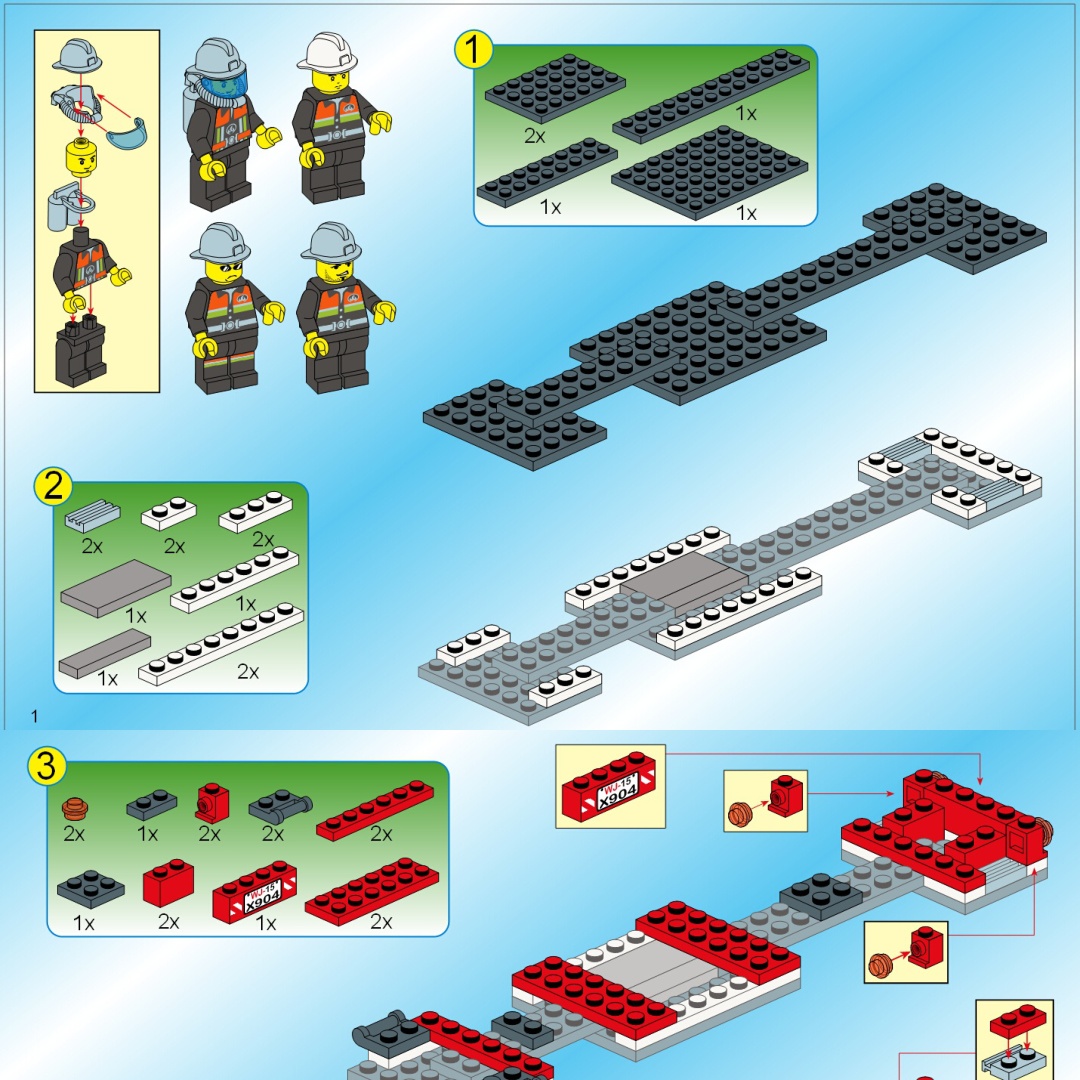 1

2x

1x

1x

1x

2

2x

2x

2x

1x

1x

1x

2x

1

3

2x

1x

2x

2x

2x

1x

2x

WJ-15
X904
1x

2x

WJ-15
X904