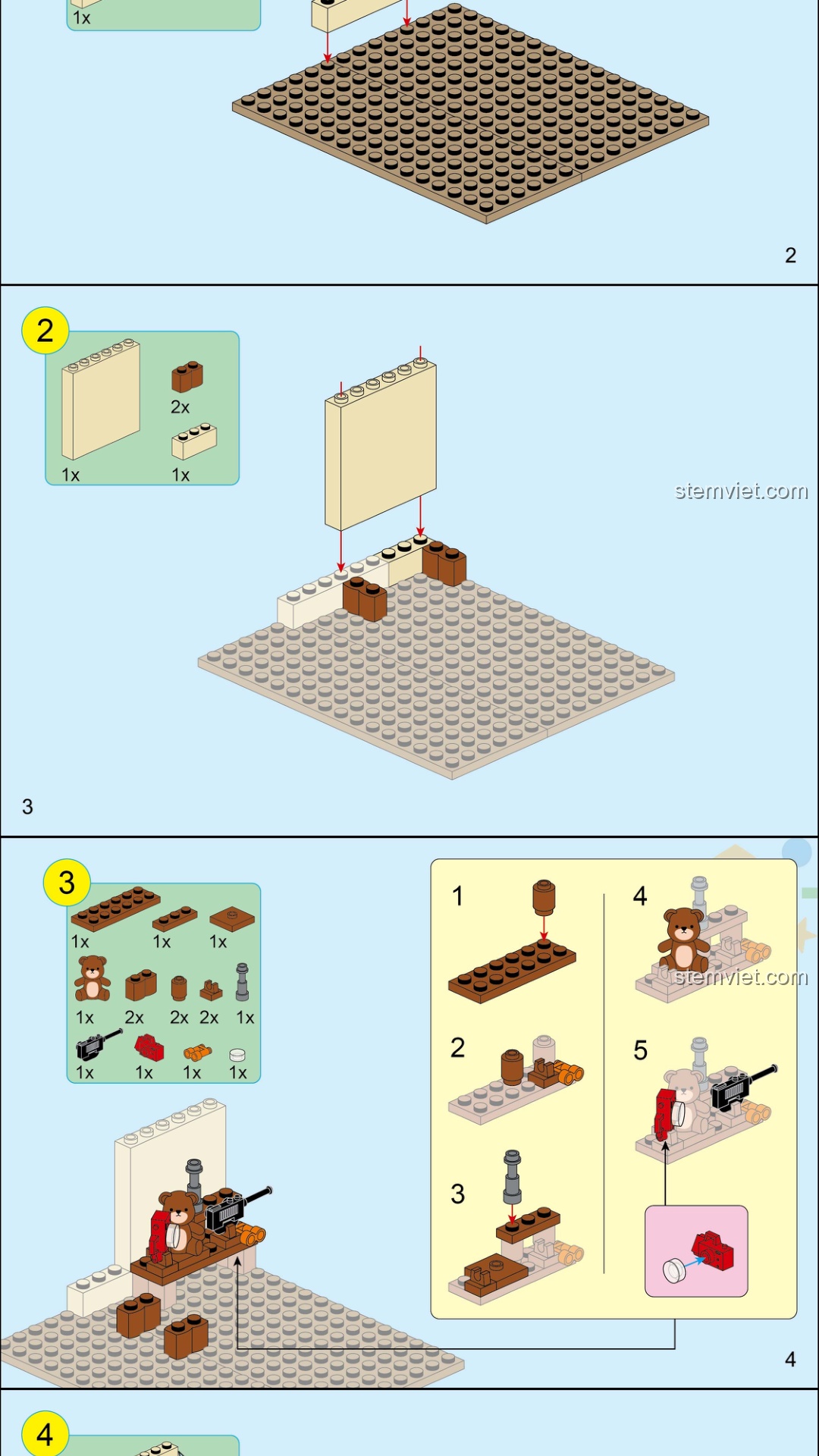 1x

2

2

1x

2x

1x

stemviet.com

3

3

1x 1x 1x

1x 2x 2x 2x 1x

1x 1x 1x 1x

1

2

3

4

stemviet.com

5

4

4