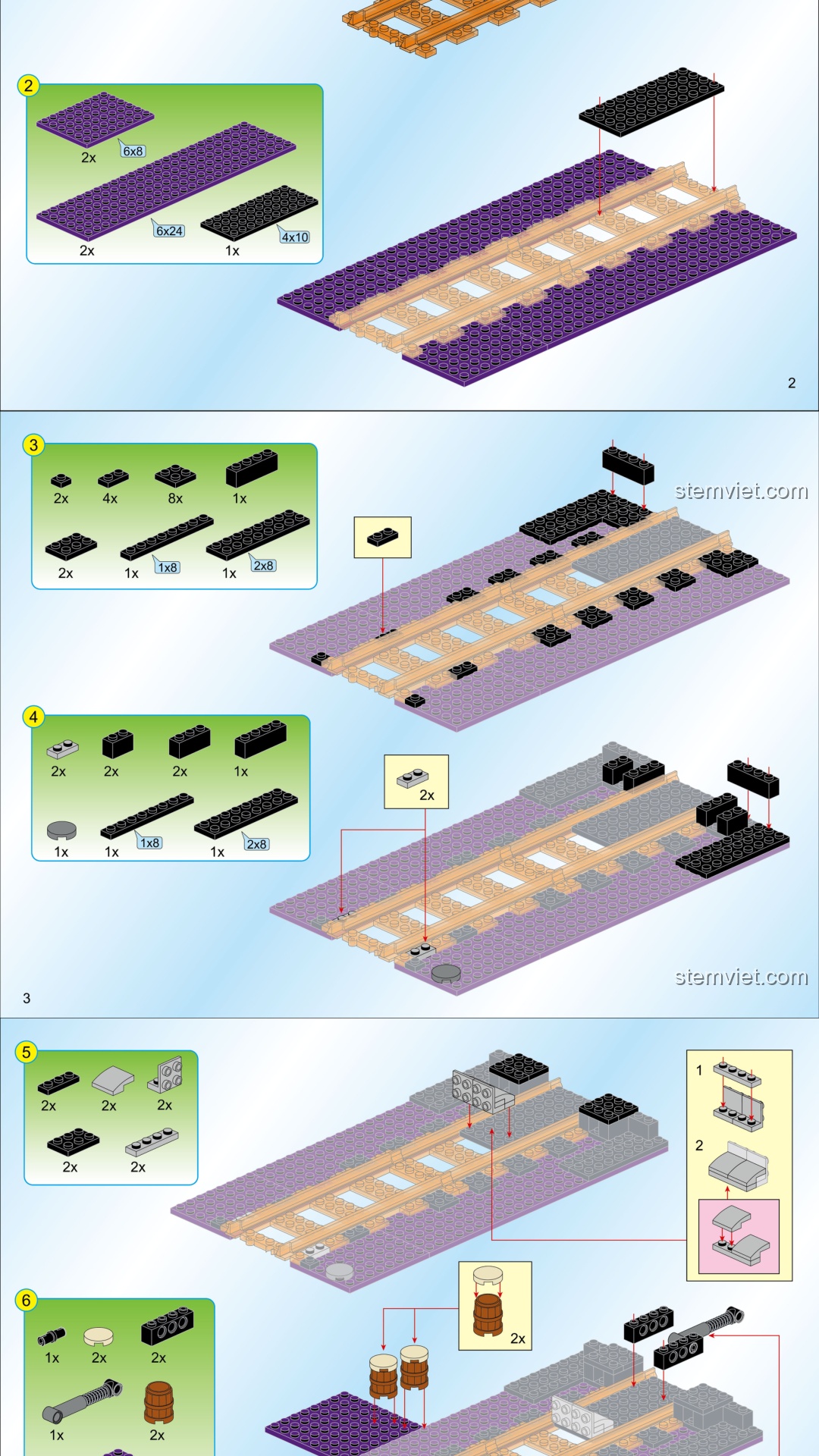 2

2x 6x8

2x 6x24

1x 4x10

2

3

2x 4x 8x 1x

2x 1x 1x8 1x 2x8

stemviet.com

4

2x 2x 2x 1x

1x 1x 1x8 1x 2x8

2x

stemviet.com

3

5

2x 2x 2x

2x 2x

1

2

6

1x 2x 2x

1x 2x

2x