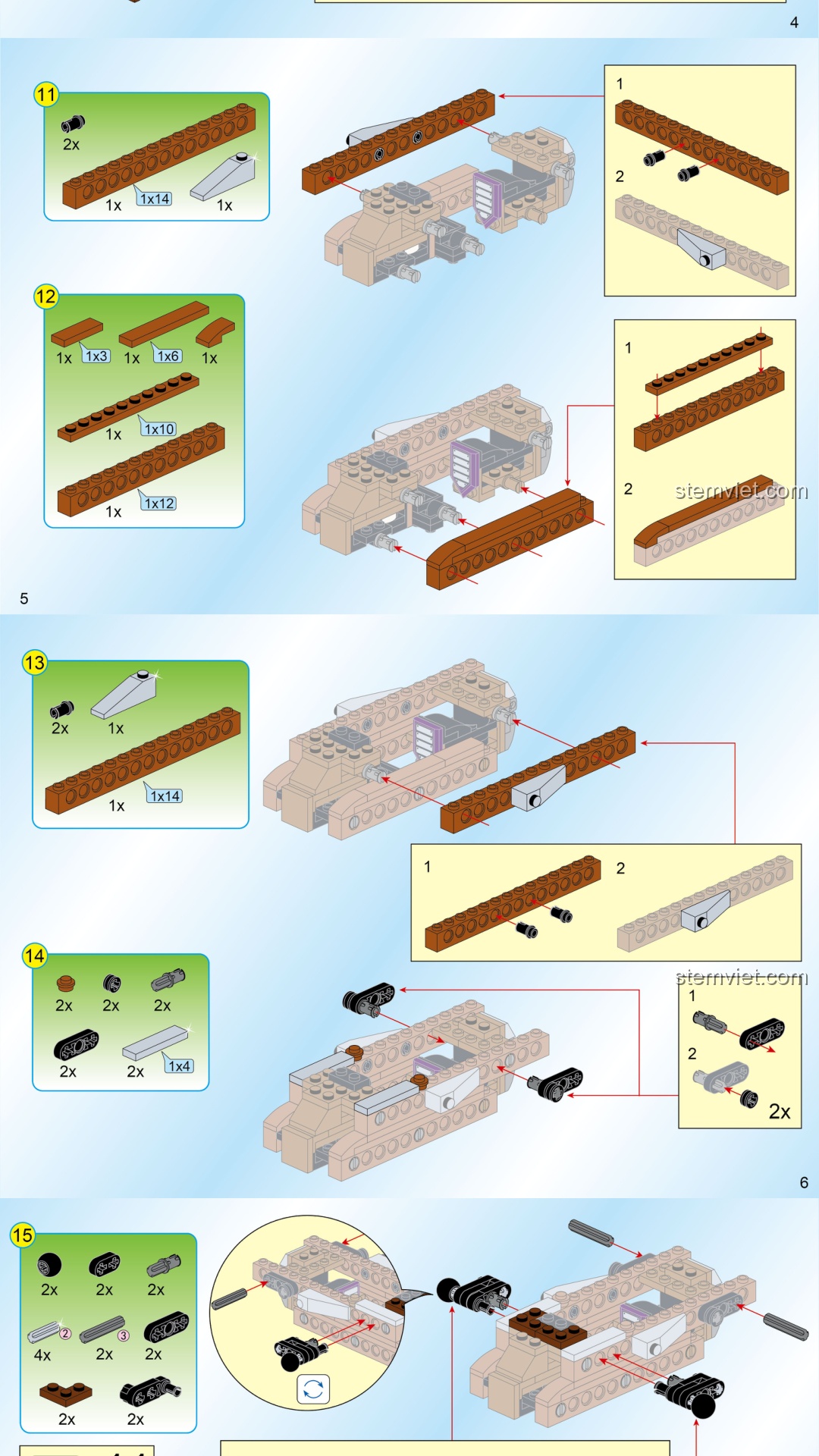 4

11
2x
1x
1x14
1x

1
2

12
1x
1x3
1x
1x6
1x
1x
1x10
1x
1x12

1
2
stemviet.com

5

13
2x
1x
1x
1x14

1
2

14
2x
2x
2x
2x
2x
1x4

stemviet.com
1
2
2x

6

15
2x
2x
2x
2
3
4x
2x
2x
2x
2x