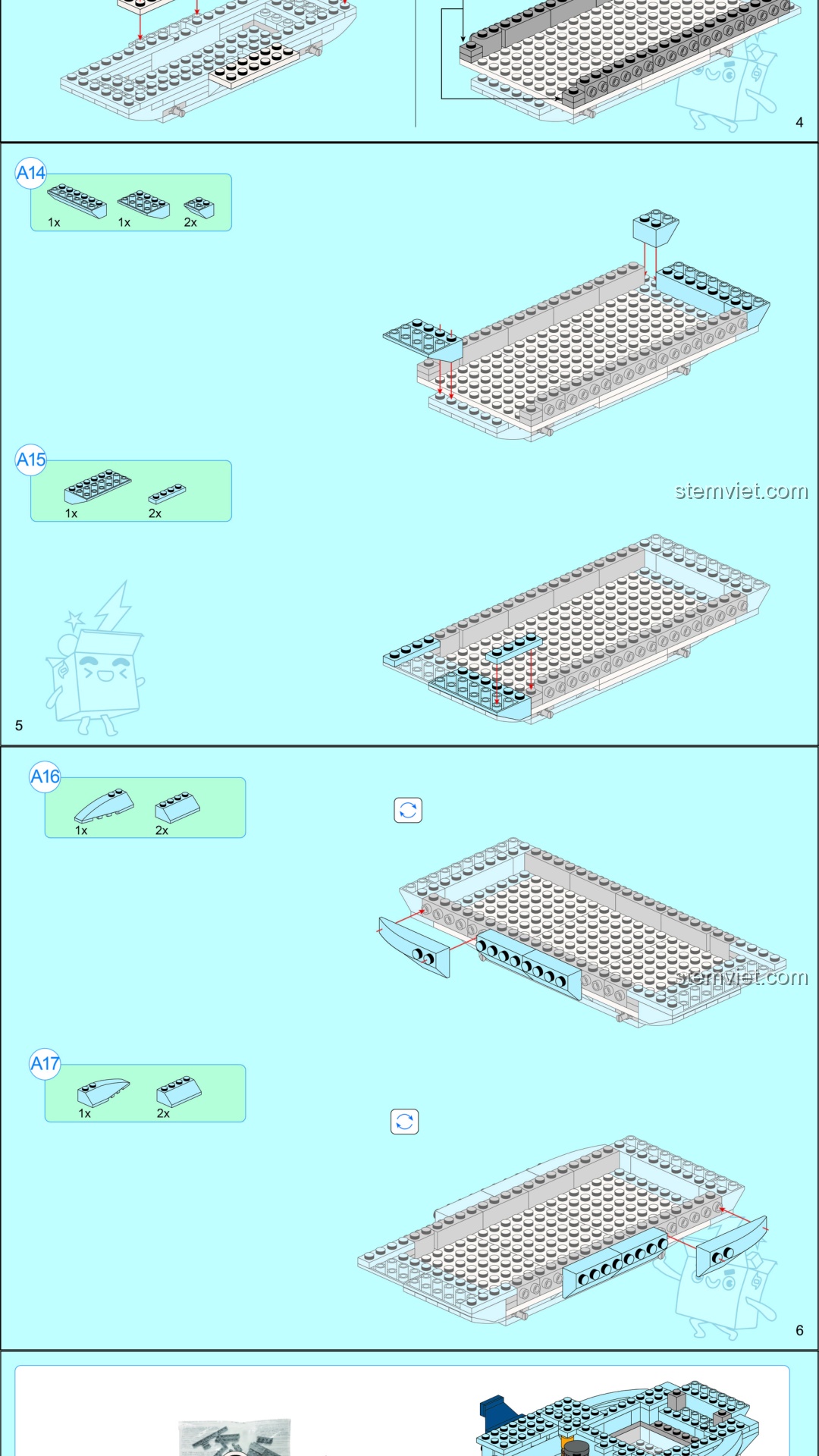 4

A14
1x 1x 2x

A15
1x 2x

stemviet.com

5

A16
1x 2x

stemviet.com

A17
1x 2x

6