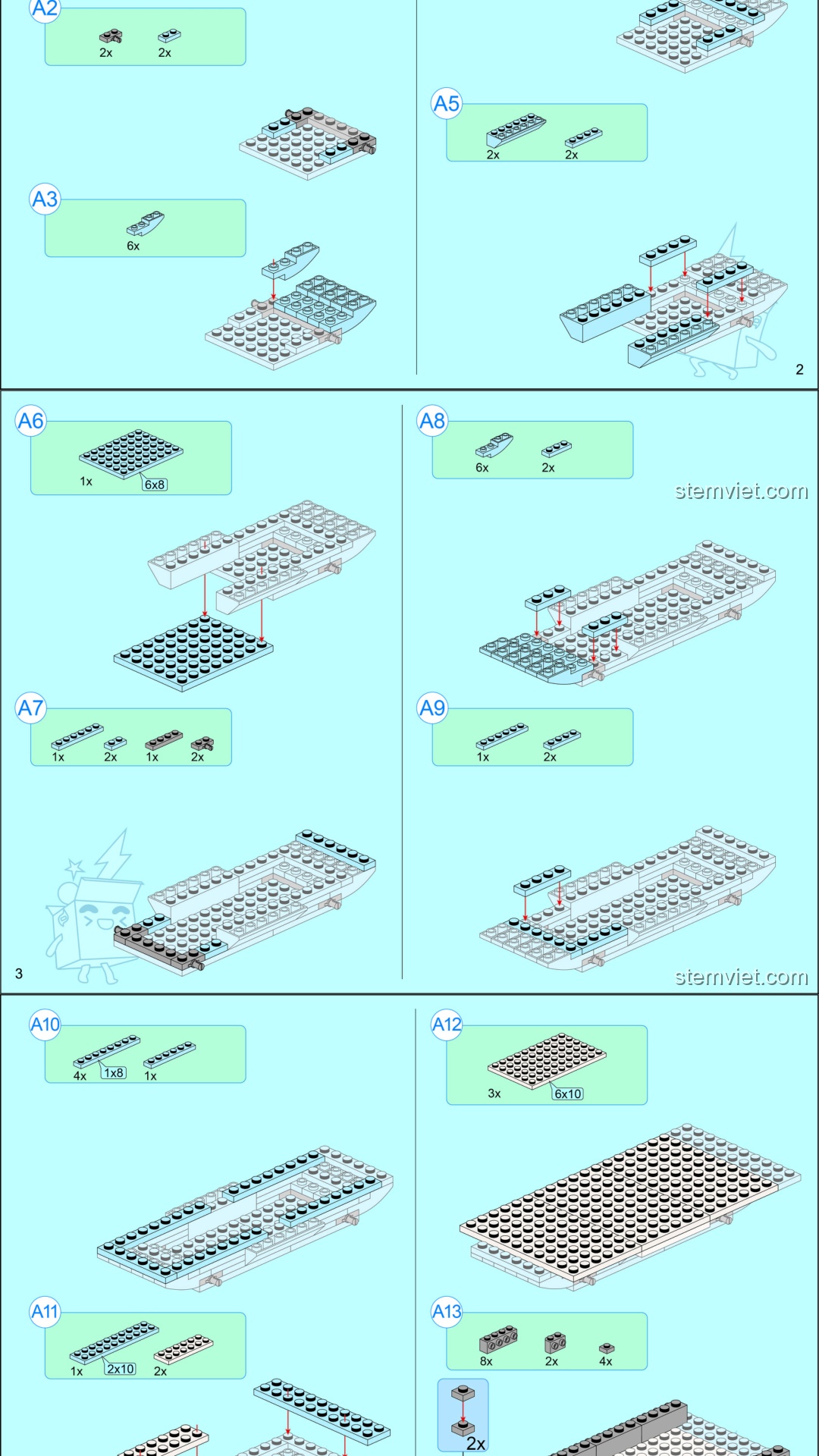 A2
2x 2x

A3
6x

A5
2x 2x

2

A6
1x 6x8

A7
1x 2x 1x 2x

3

A8
6x 2x

stemviet.com

A9
1x 2x

stemviet.com

A10
4x 1x8 1x

A11
1x 2x10 2x

A12
3x 6x10

A13
8x 2x 4x

2x