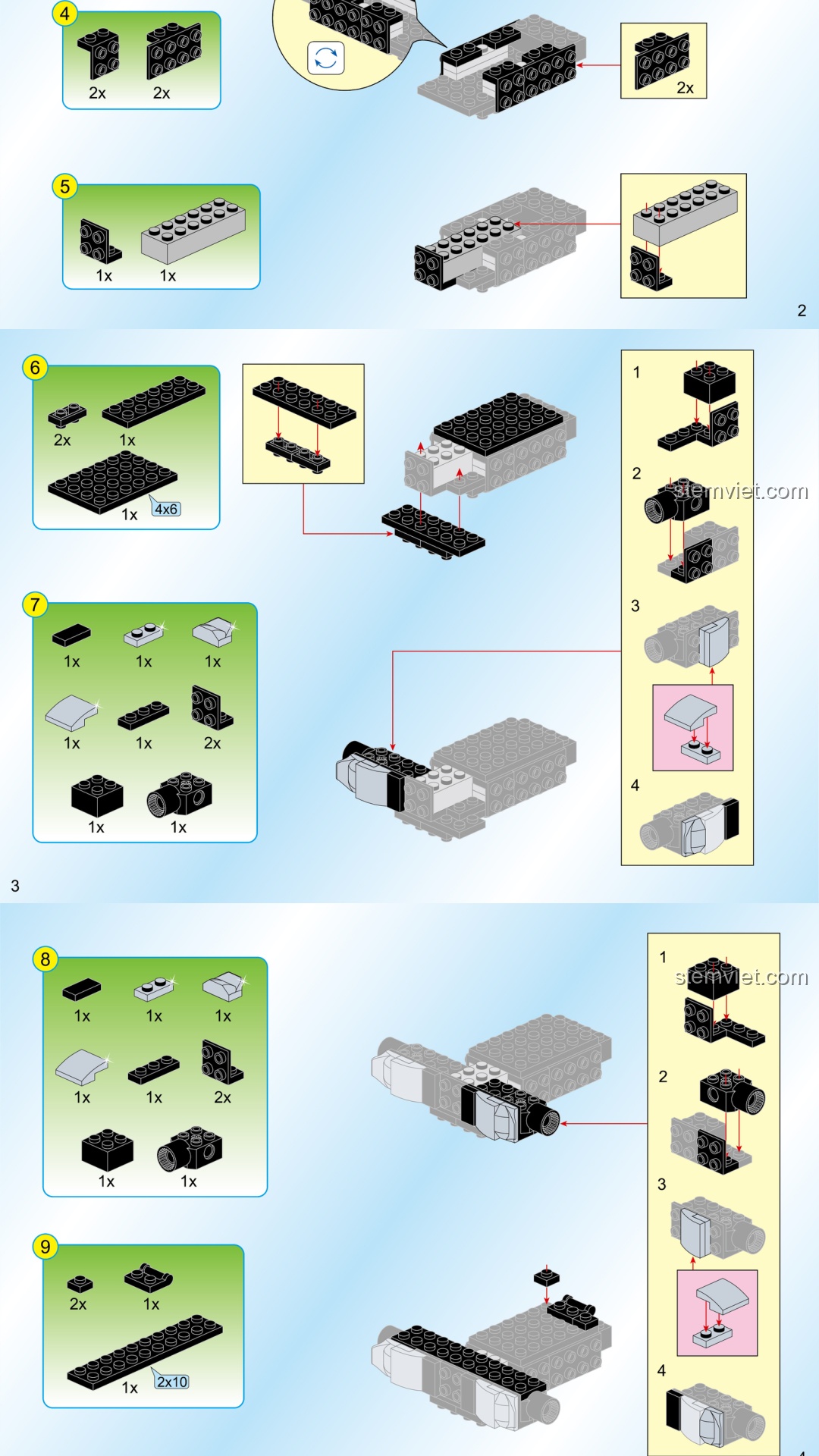 4
2x 2x

2x

5
1x 1x

2

6
2x 1x
1x 4x6

1
2
stemviet.com
3
4

7
1x 1x 1x
1x 1x 2x
1x 1x

3

8
1x 1x 1x
1x 1x 2x
1x 1x

1
stemviet.com
2
3
4

9
2x 1x
1x 2x10