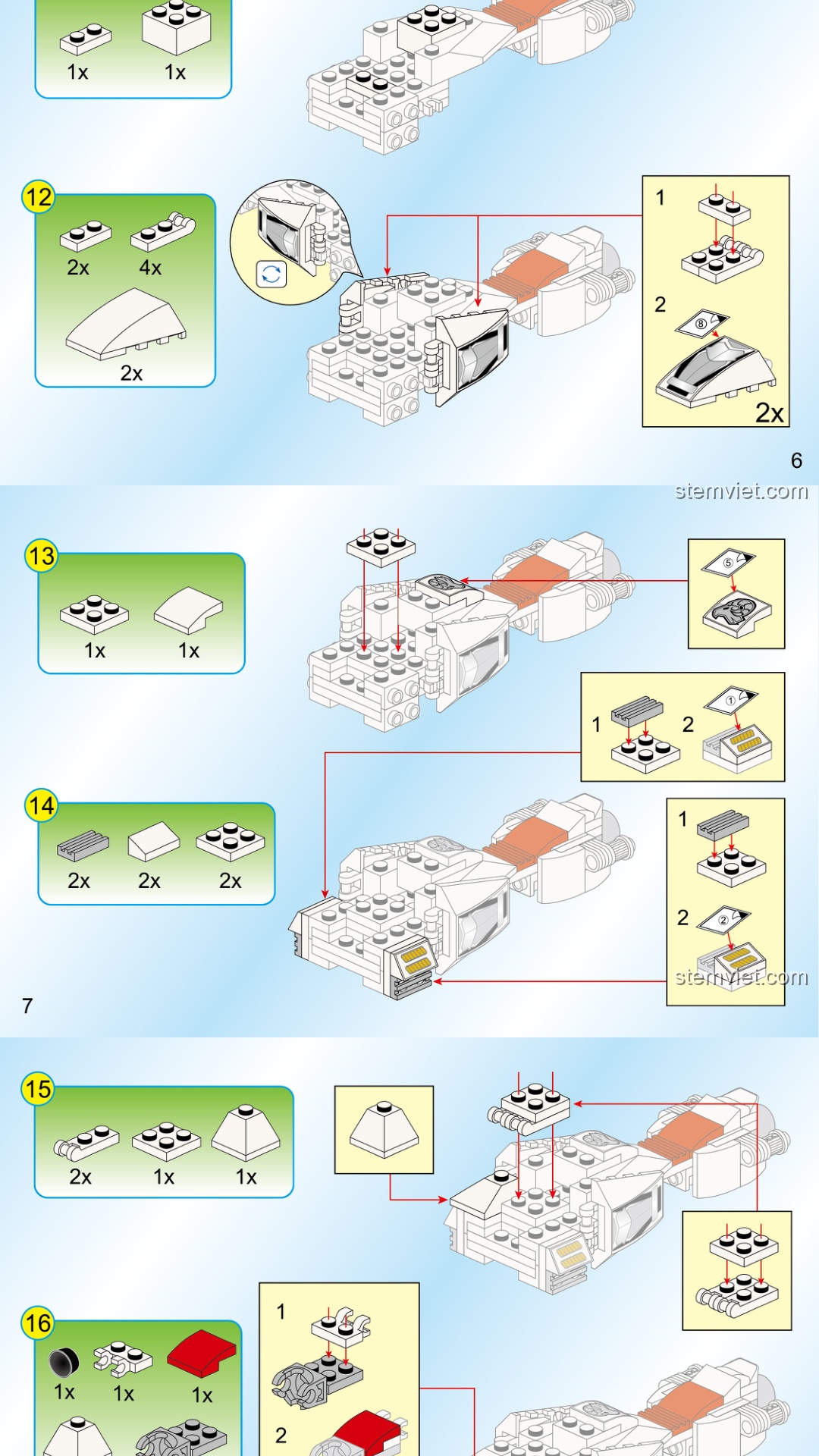 1x 1x

12

2x 4x

2x

1

2

8

2x

6

stemviet.com

13

1x 1x

5

1 2

1

14

2x 2x 2x

1

2

2

stemviet.com

7

15

2x 1x 1x

16

1x 1x 1x

1

2