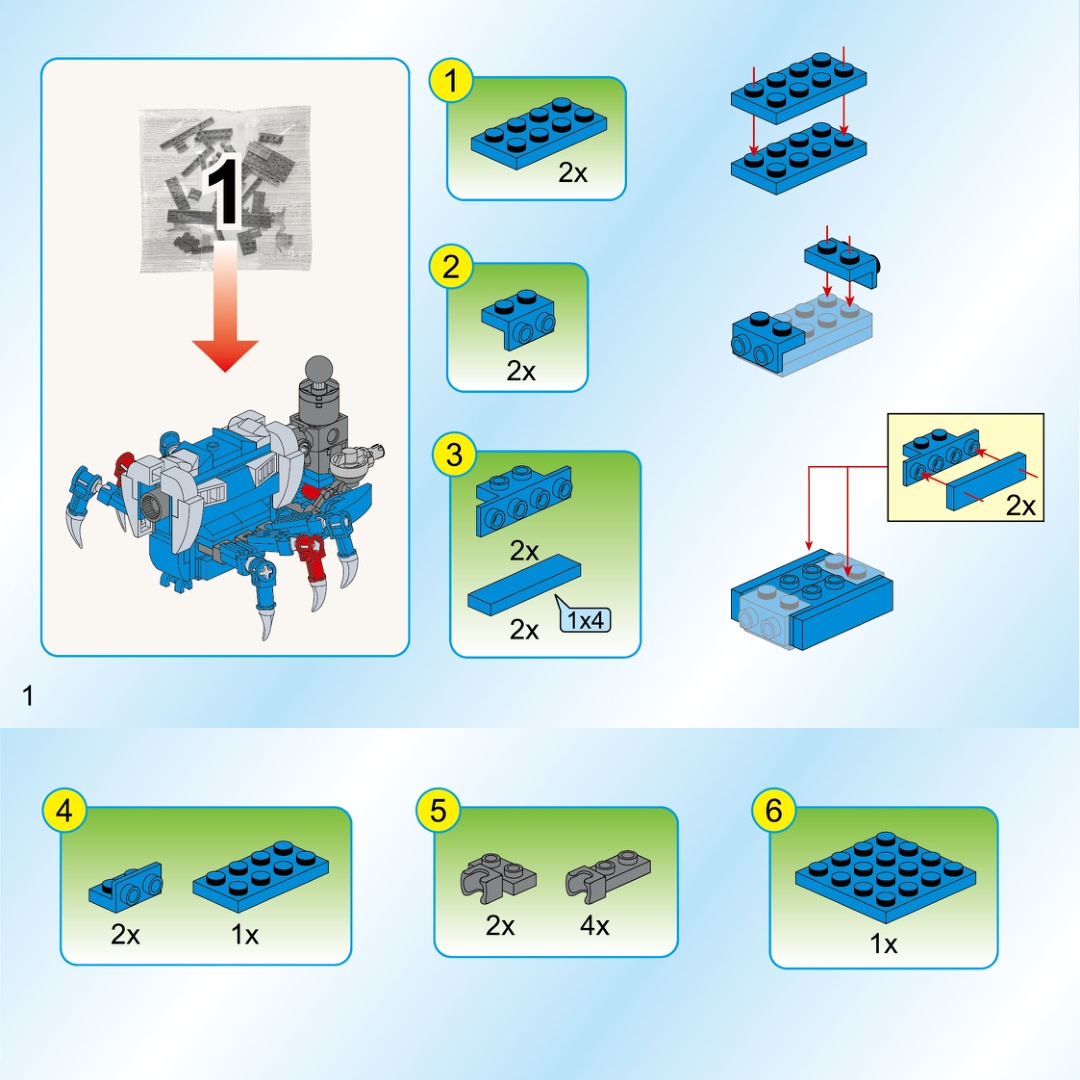 1

1

2x

2

2x

3

2x

2x

1x4

2x

1

4

2x

1x

5

2x

4x

6

1x