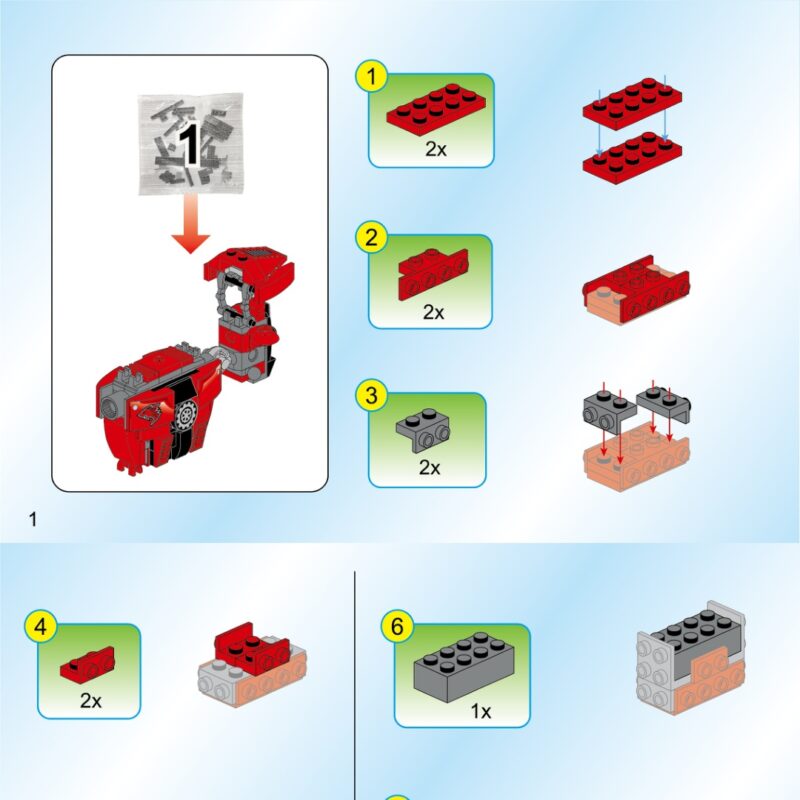 1

1

2x

2

2x

3

2x

1

4

2x

6

1x