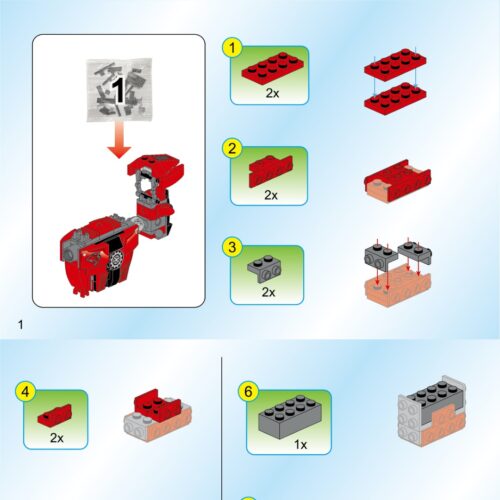 1

1

2x

2

2x

3

2x

1

4

2x

6

1x