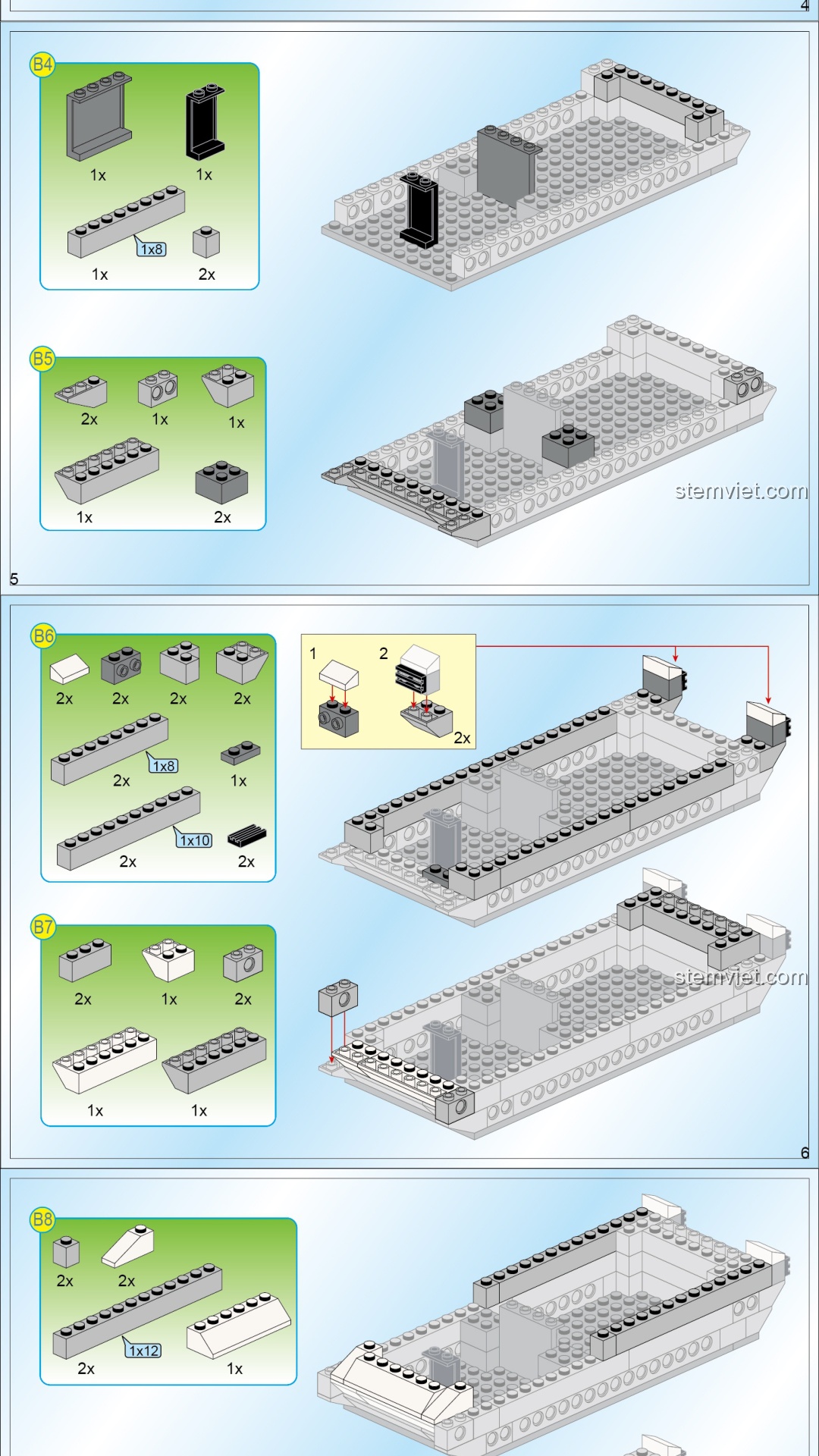 4

B4

1x

1x

1x8

1x

2x

B5

2x

1x

1x

1x

2x

stemviet.com

5

B6

2x

2x

2x

2x

1x8

2x

1x

1x10

2x

2x

1

2

2x

B7

2x

1x

2x

1x

1x

stemviet.com

6

B8

2x

2x

1x12

2x

1x